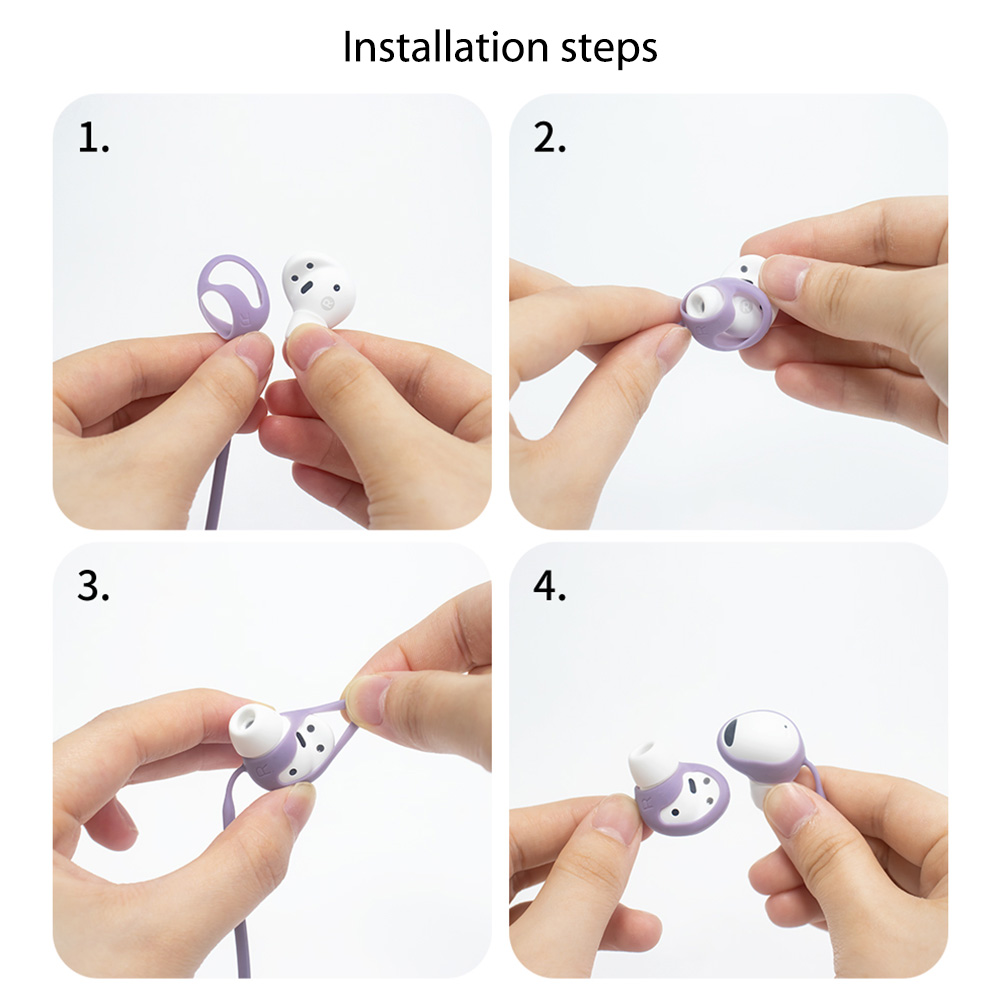 Installation steps

1.

2.

3.

4.