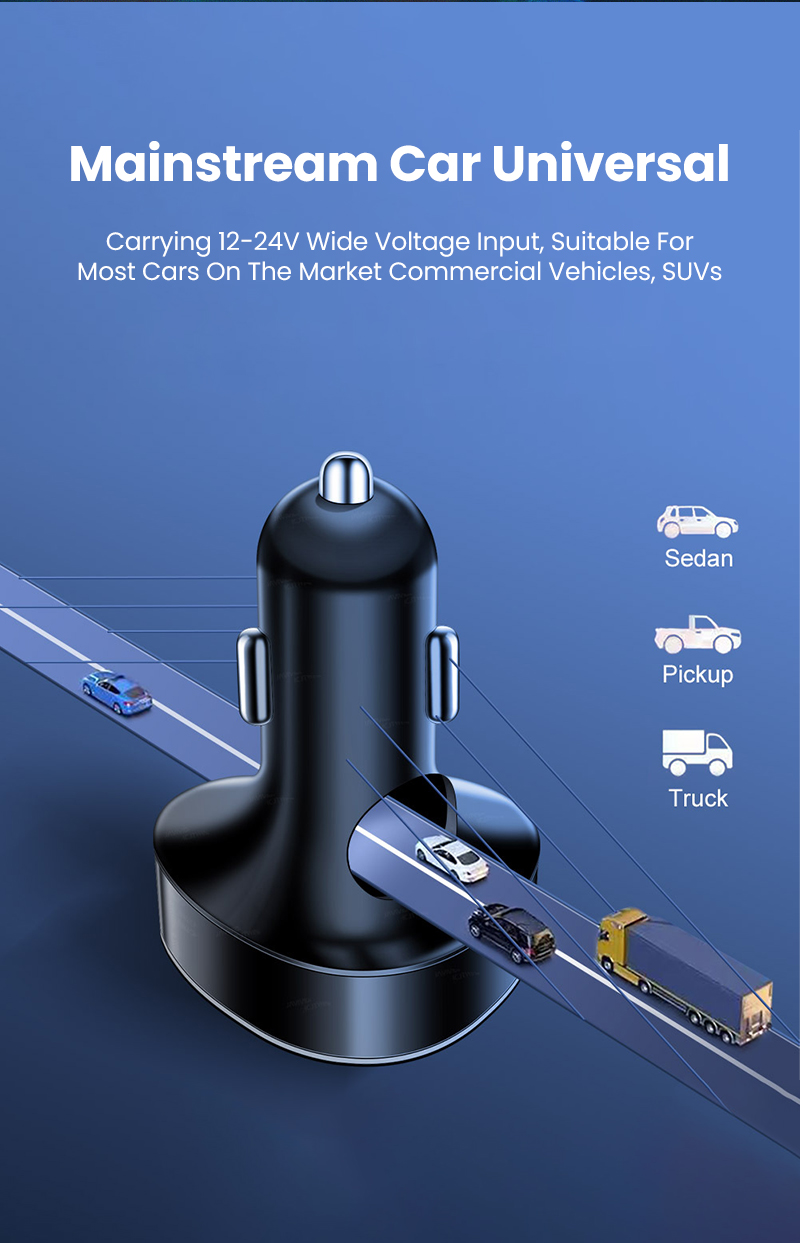 Mainstream Car Universal

Carrying 12-24V Wide Voltage Input, Suitable For Most Cars On The Market Commercial Vehicles, SUVs

Sedan

Pickup

Truck