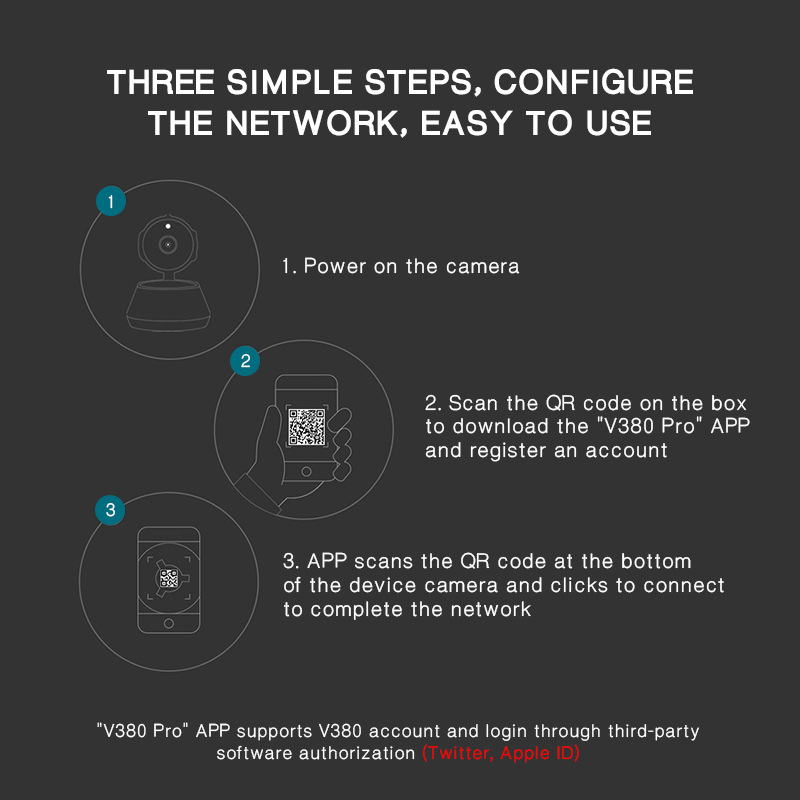 THREE SIMPLE STEPS, CONFIGURE THE NETWORK, EASY TO USE

1

1. Power on the camera

2

2. Scan the QR code on the box to download the "V380 Pro" APP and register an account

3

3. APP scans the QR code at the bottom of the device camera and clicks to connect to complete the network

"V380 Pro" APP supports V380 account and login through third-party software authorization (Twitter, Apple ID)