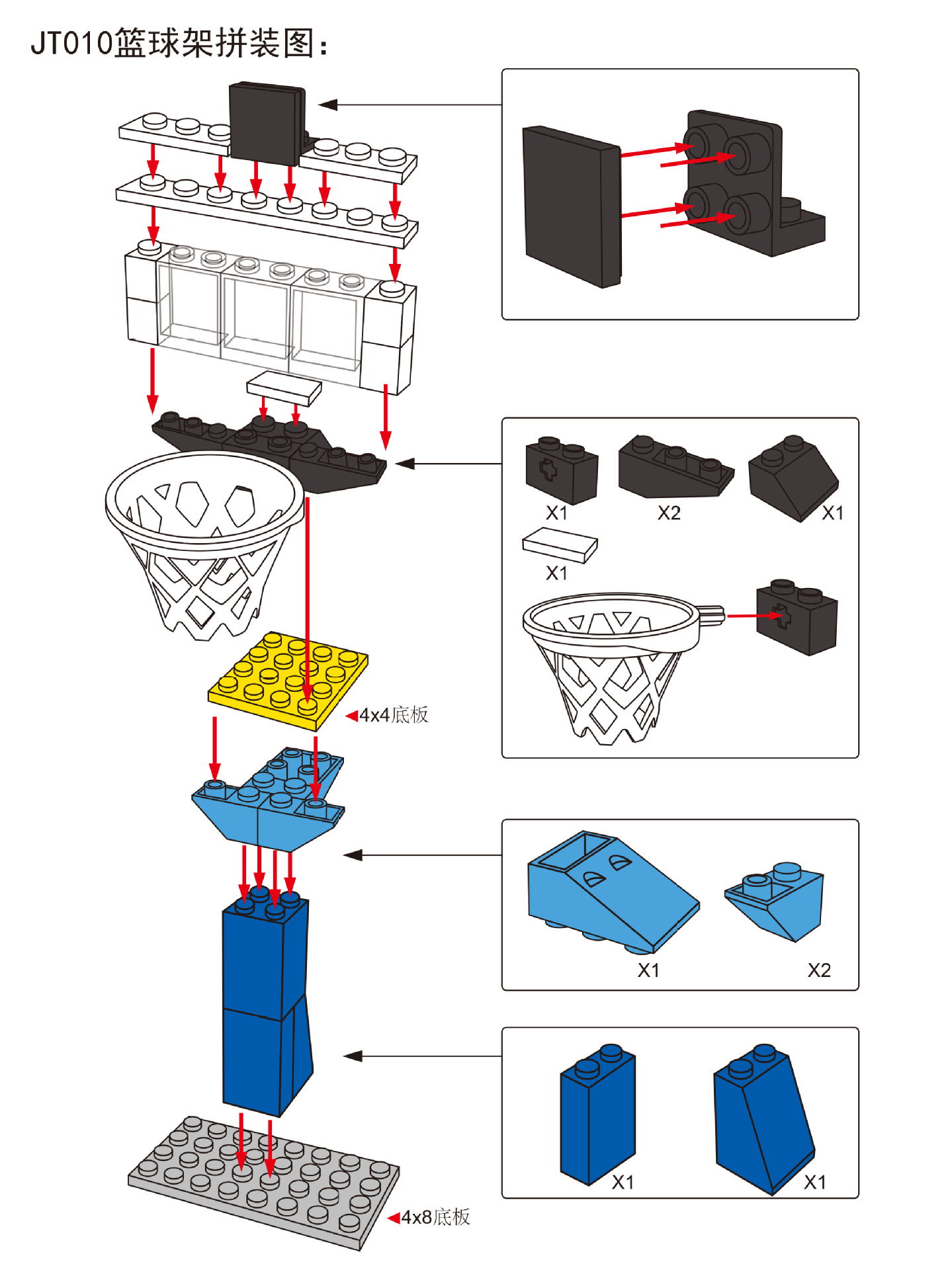 JT010篮球架拼装图:

X1
X2
X1
X1

4x4底板

X1
X2

X1
X1

4x8底板