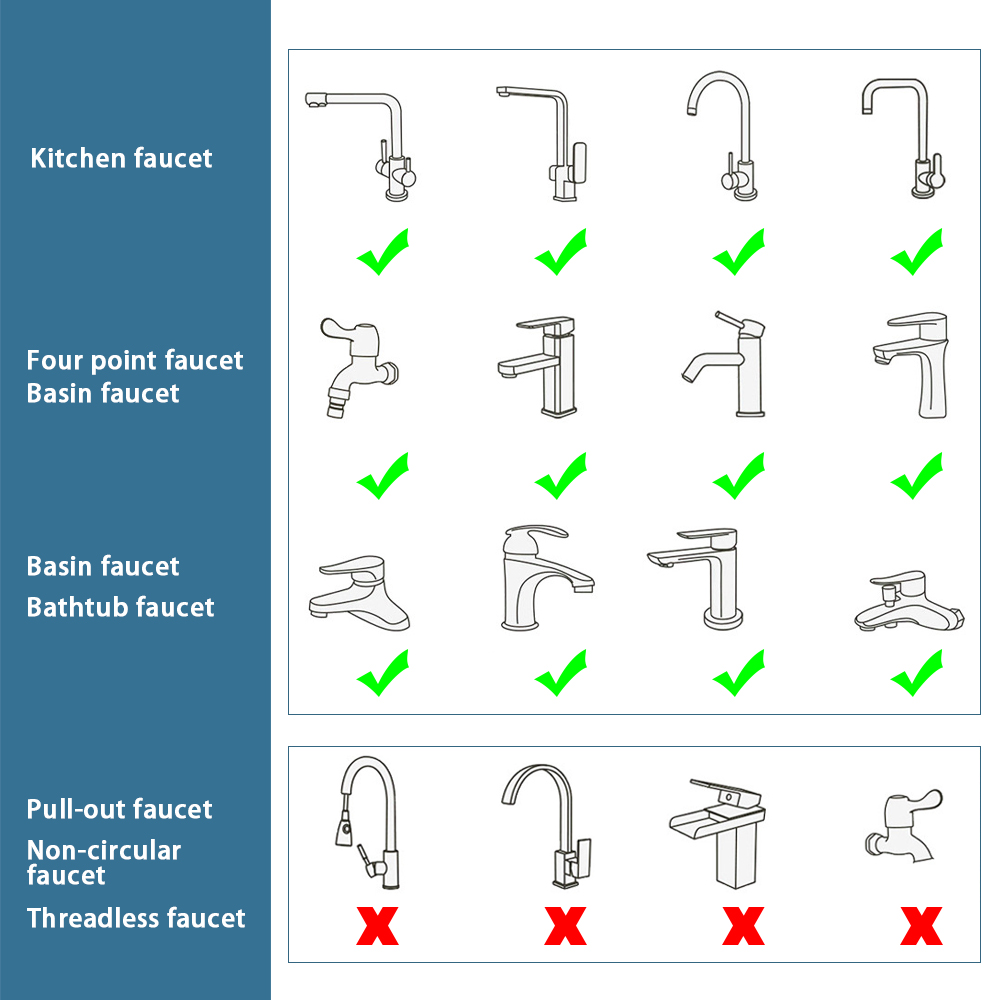 Kitchen faucet

Four point faucet
Basin faucet

Basin faucet
Bathtub faucet

Pull-out faucet
Non-circular faucet
Threadless faucet