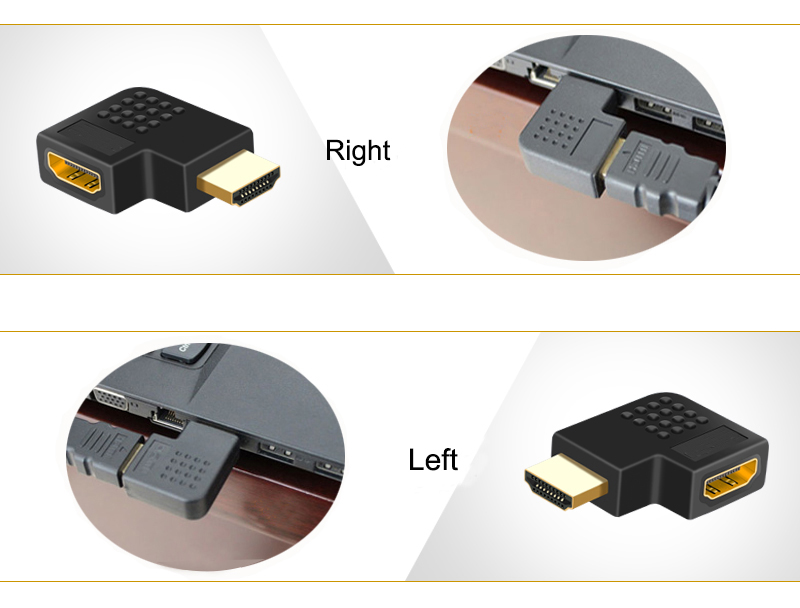 Right

Left