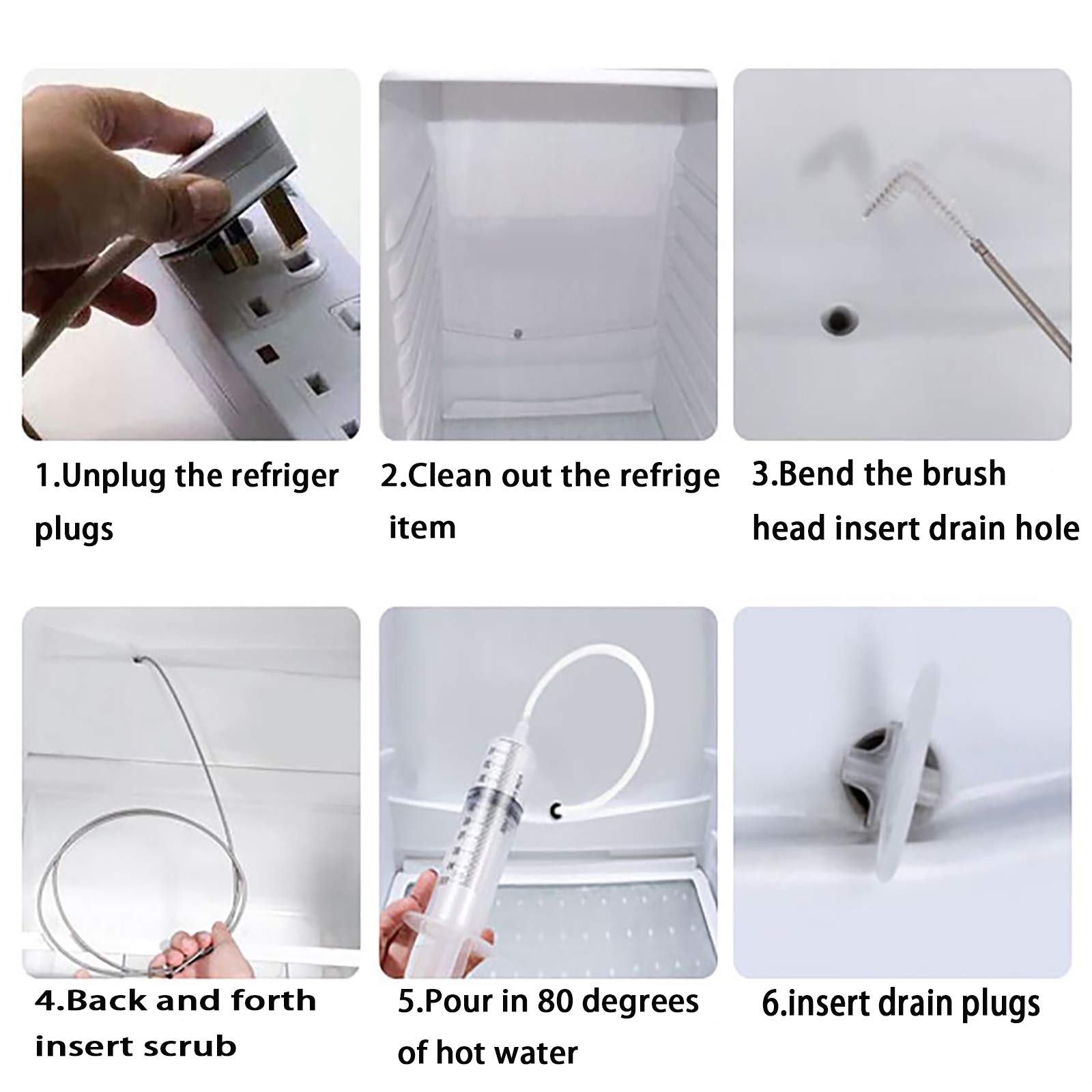 1.Unplug the refriger plugs

2.Clean out the refrige item

3.Bend the brush head insert drain hole

4.Back and forth insert scrub

5.Pour in 80 degrees of hot water

6.insert drain plugs