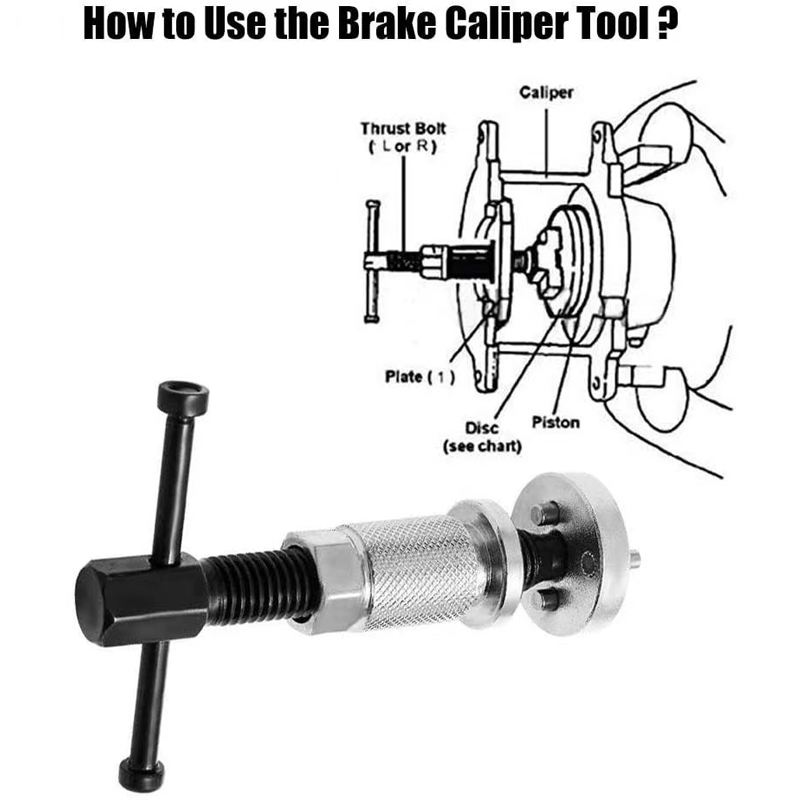 How to Use the Brake Caliper Tool ?

Caliper

Thrust Bolt
( L or R)

Plate ( 1 )

Disc
(see chart)

Piston