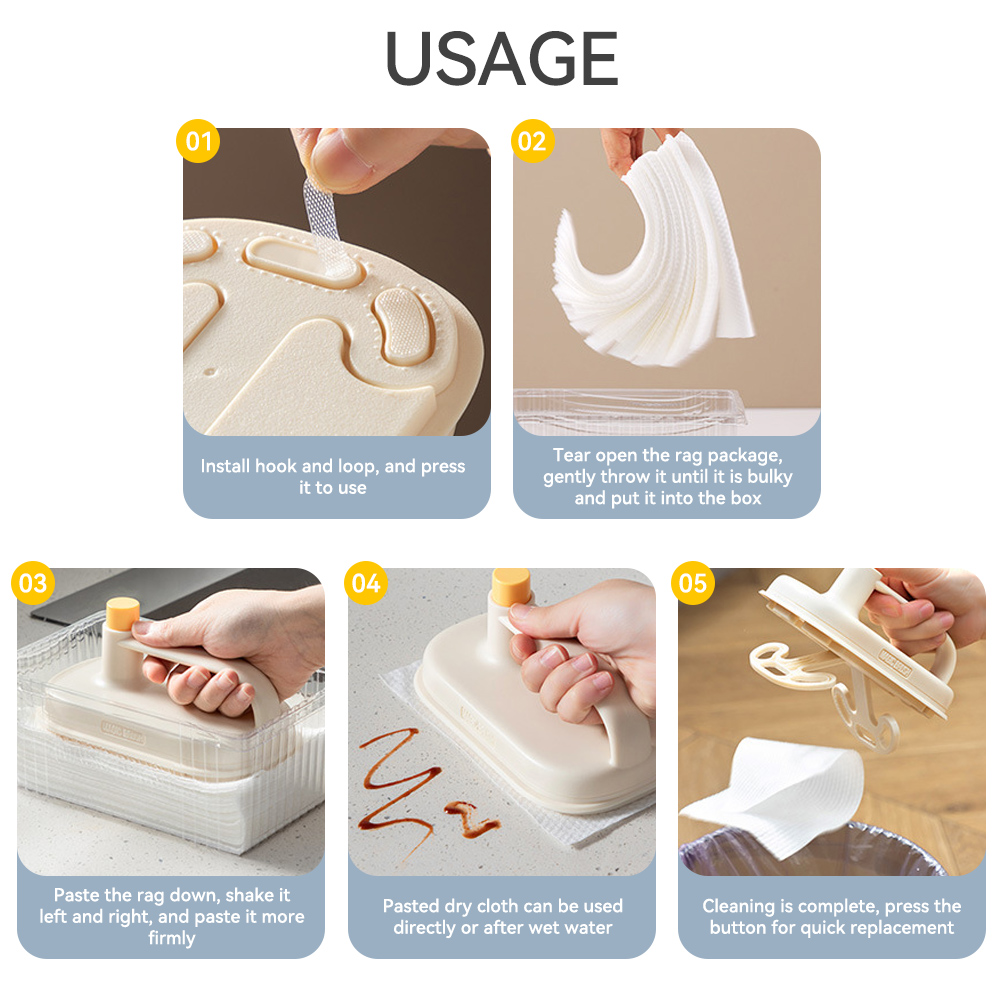 USAGE

01

Install hook and loop, and press it to use

02

Tear open the rag package, gently throw it until it is bulky and put it into the box

03

Paste the rag down, shake it left and right, and paste it more firmly

04

Pasted dry cloth can be used directly or after wet water

05

Cleaning is complete, press the button for quick replacement