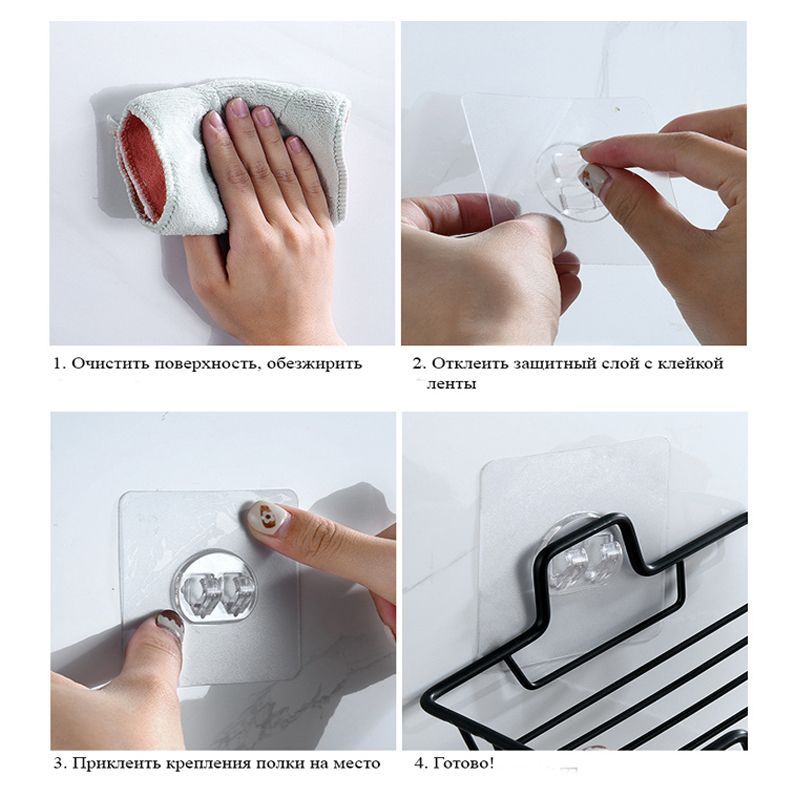 1. Очистить поверхность, обезжирить

2. Отклеить защитный слой с клейкой ленты

3. Приклеить крепления полки на место

4. Готово!