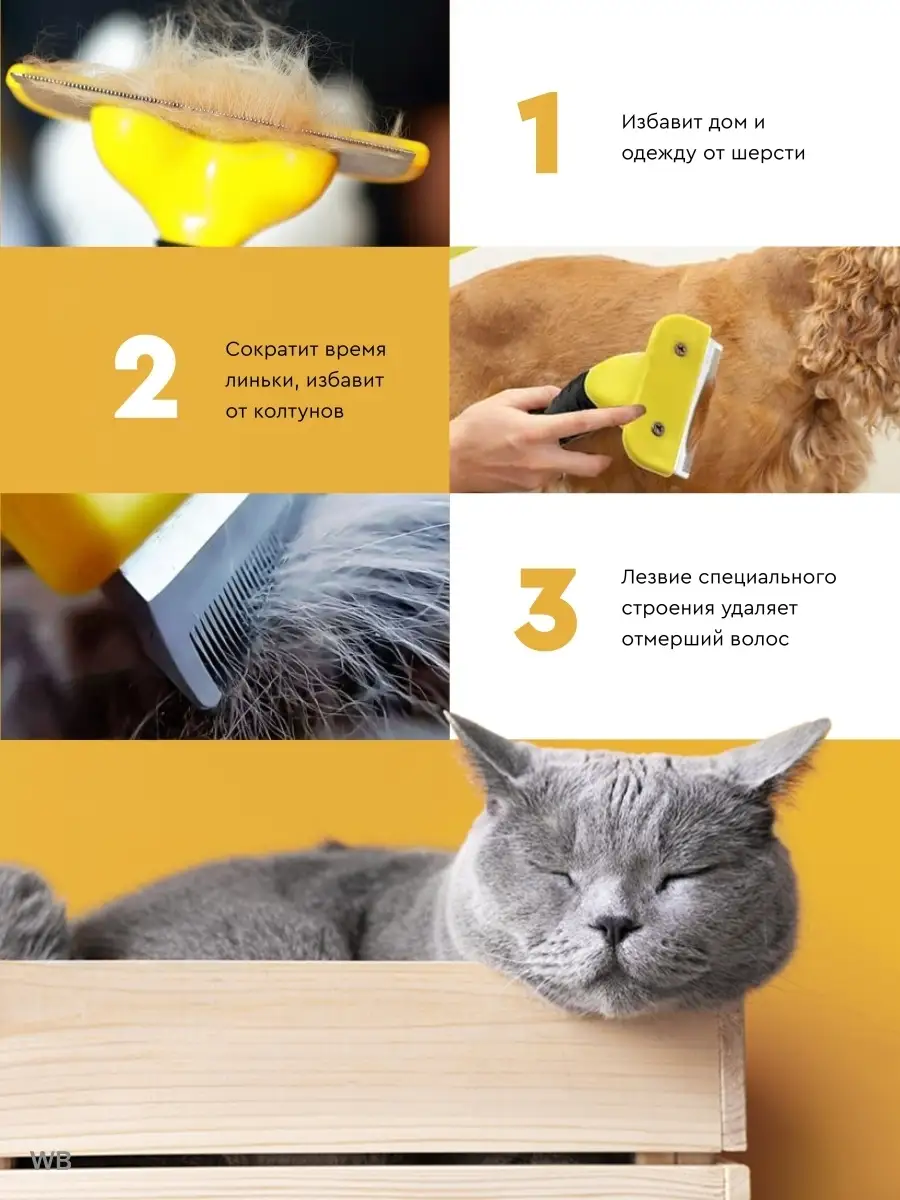 1

Избавит дом и одежду от шерсти

2

Сократит время линьки, избавит от колтунов

3

Лезвие специального строения удаляет отмерший волос

WB