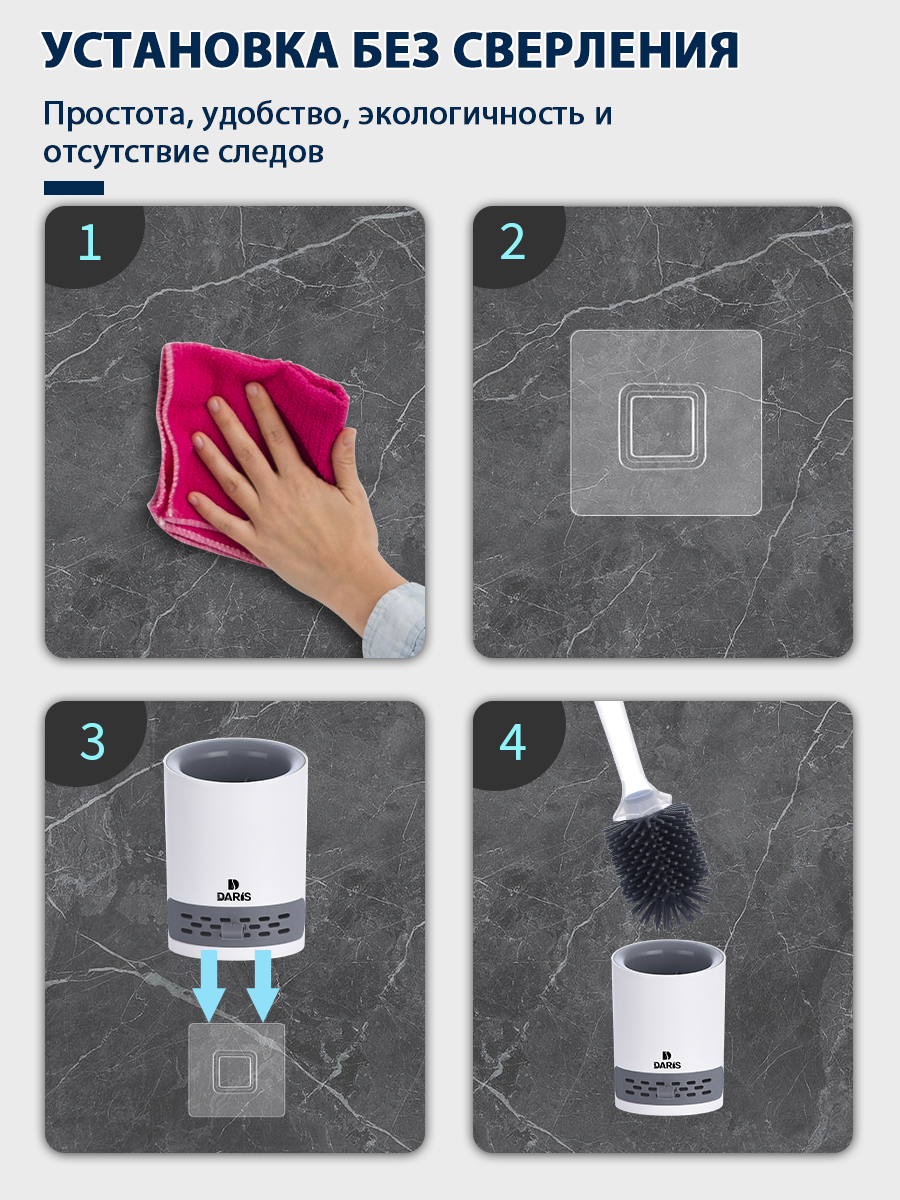 УСТАНОВКА БЕЗ СВЕРЛЕНИЯ

Простота, удобство, экологичность и отсутствие следов

1

2

3

DARIS

4

DARIS