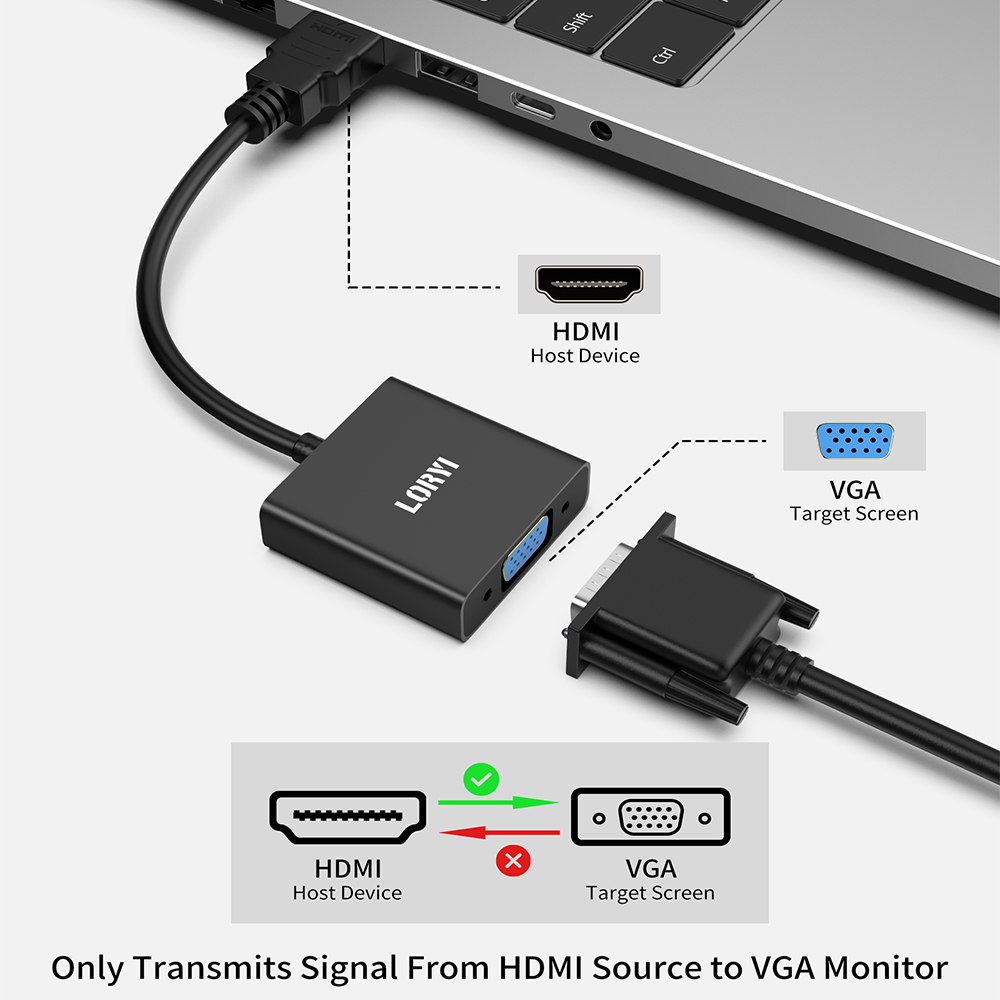 Shift
Ctrl
HDMI
HDMI
Host Device
LORYI
VGA
Target Screen
HDMI
Host Device
VGA
Target Screen
Only Transmits Signal From HDMI Source to VGA Monitor