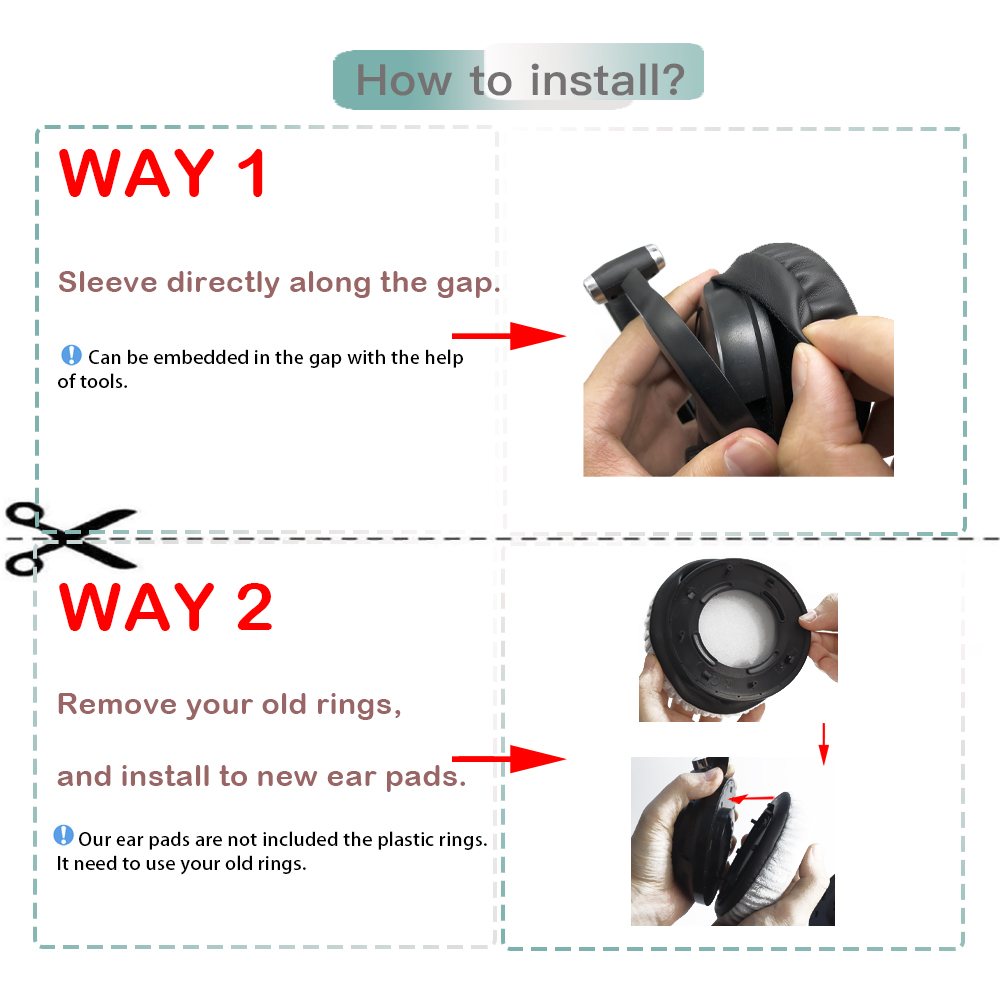 How to install?

WAY 1

Sleeve directly along the gap.

Can be embedded in the gap with the help of tools.

WAY 2

Remove your old rings,

and install to new ear pads.

Our ear pads are not included the plastic rings. It need to use your old rings.