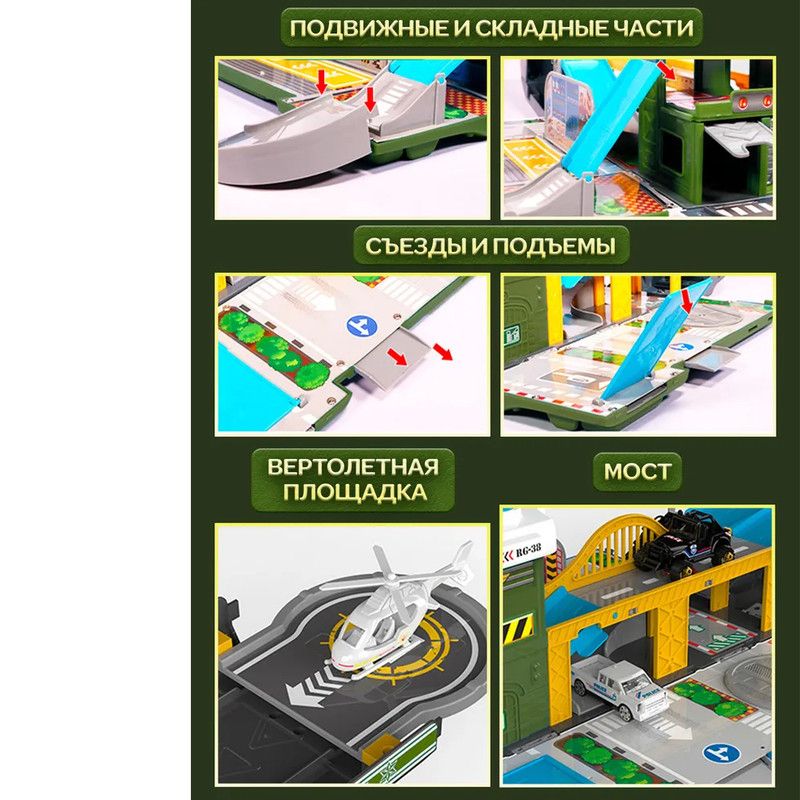 ПОДВИЖНЫЕ И СКЛАДНЫЕ ЧАСТИ

СЪЕЗДЫ И ПОДЪЕМЫ

ВЕРТОЛЕТНАЯ ПЛОЩАДКА

МОСТ

RG-38