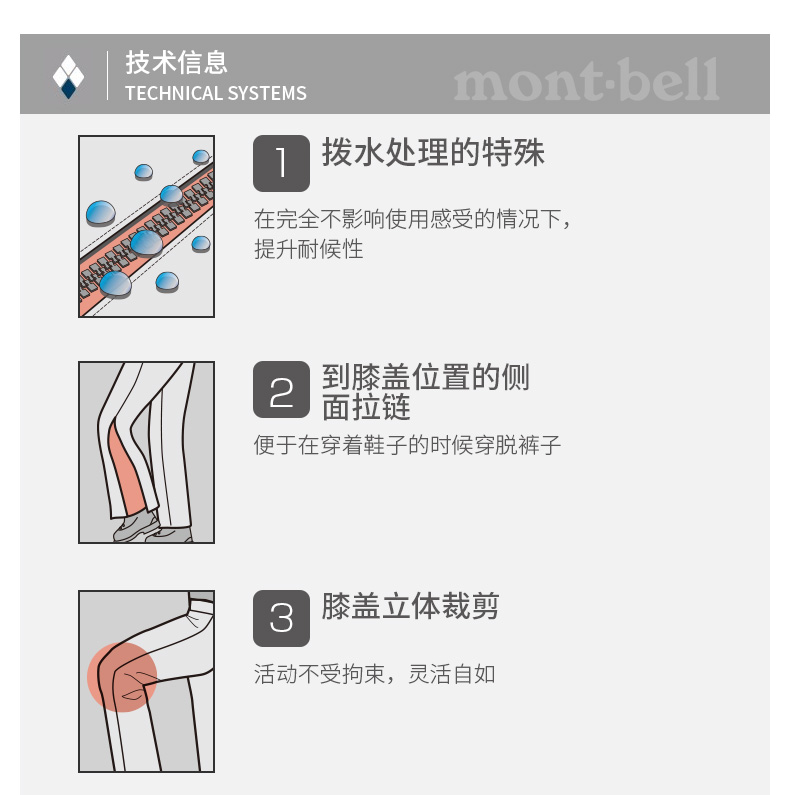 技术信息
TECHNICAL SYSTEMS

mont·bell

1 拨水处理的特殊

在完全不影响使用感受的情况下，提升耐候性

2 到膝盖位置的侧面拉链

便于在穿着鞋子的时候穿脱裤子

3 膝盖立体裁剪

活动不受拘束，灵活自如