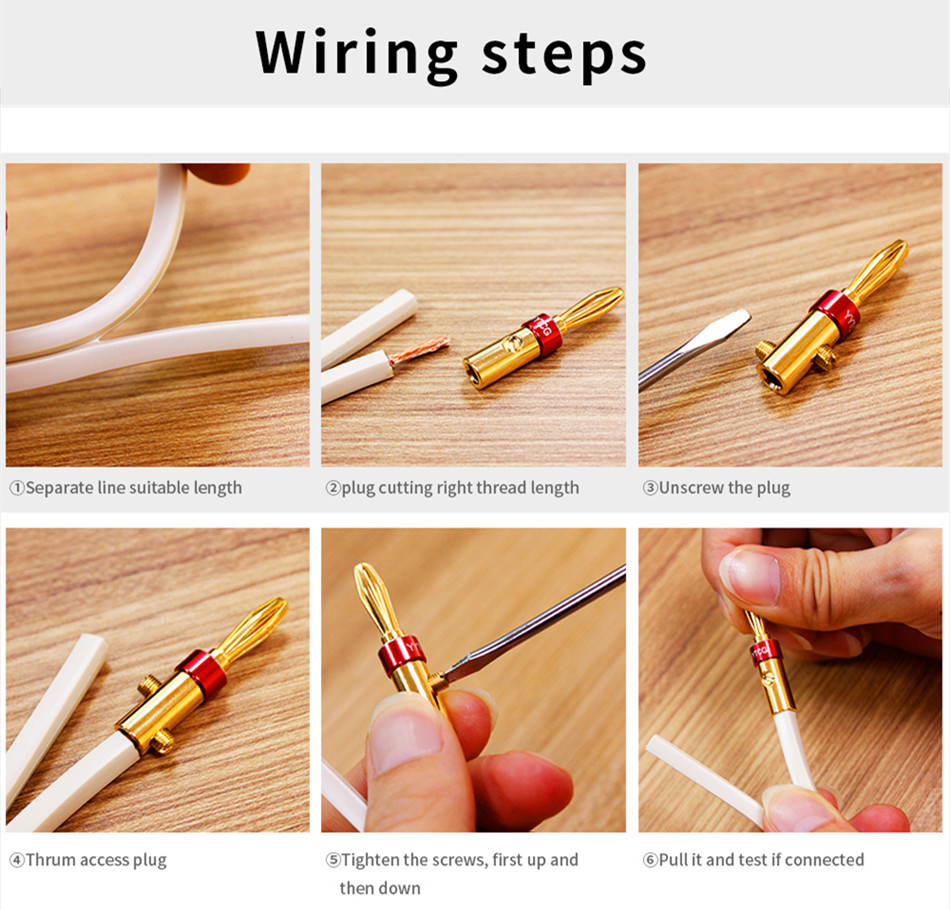 Wiring steps

①Separate line suitable length

②plug cutting right thread length

③Unscrew the plug

④Thrum access plug

⑤Tighten the screws, first up and then down

⑥Pull it and test if connected