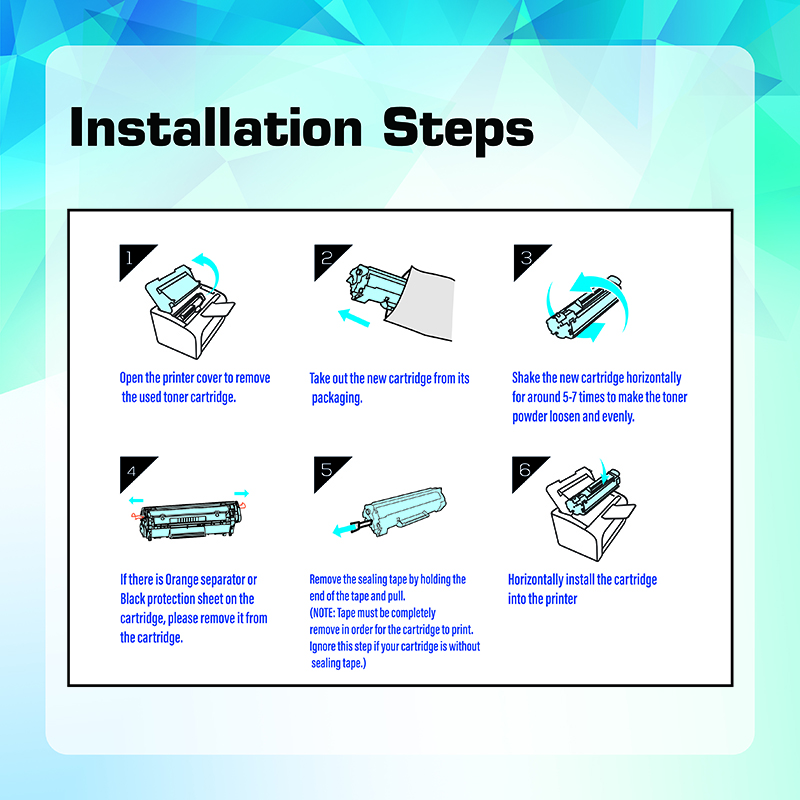 Installation Steps

1

Open the printer cover to remove the used toner cartridge.

2

Take out the new cartridge from its packaging.

3

Shake the new cartridge horizontally for around 5-7 times to make the toner powder loosen and evenly.

4

If there is Orange separator or Black protection sheet on the cartridge, please remove it from the cartridge.

5

Remove the sealing tape by holding the end of the tape and pull.
(NOTE: Tape must be completely remove in order for the cartridge to print. Ignore this step if your cartridge is without sealing tape.)

6

Horizontally install the cartridge into the printer