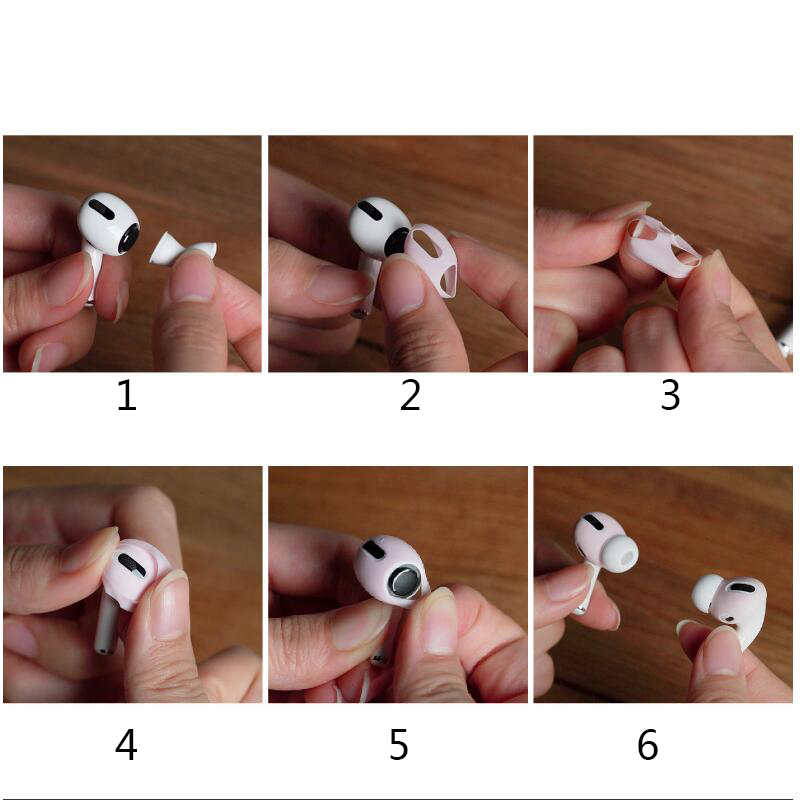 1 2 3

4 5 6