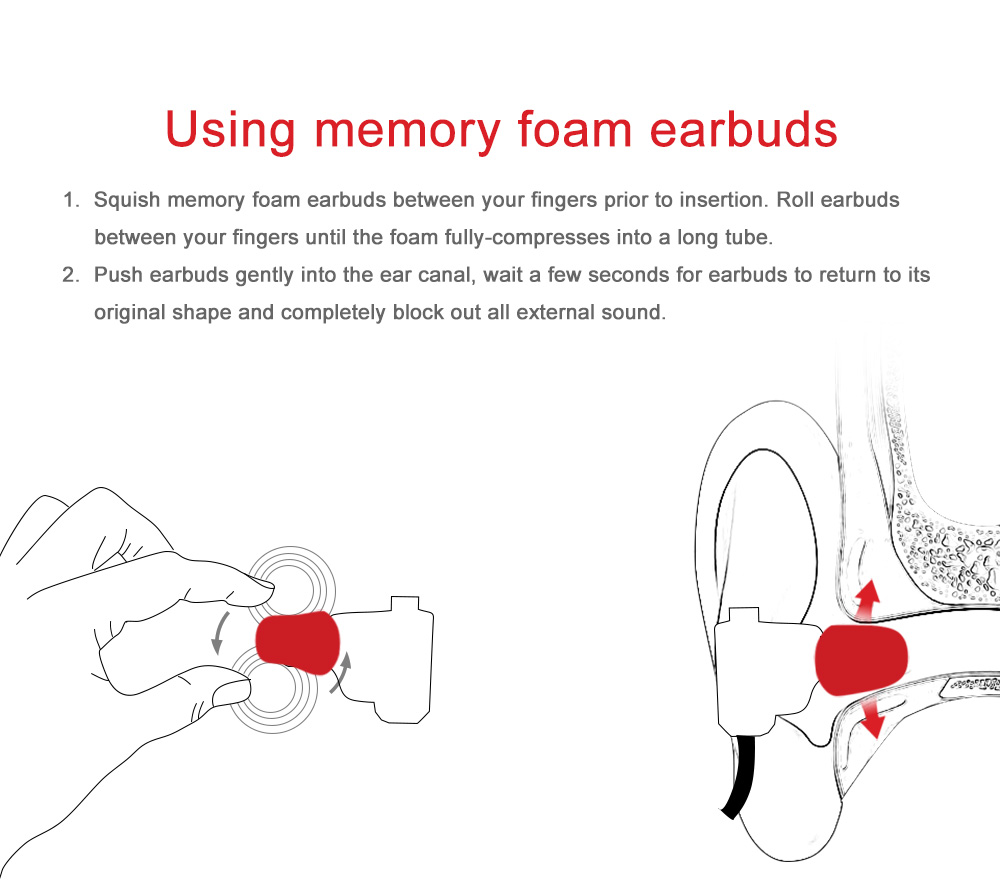 Using memory foam earbuds

1. Squish memory foam earbuds between your fingers prior to insertion. Roll earbuds between your fingers until the foam fully-compresses into a long tube.
2. Push earbuds gently into the ear canal, wait a few seconds for earbuds to return to its original shape and completely block out all external sound.