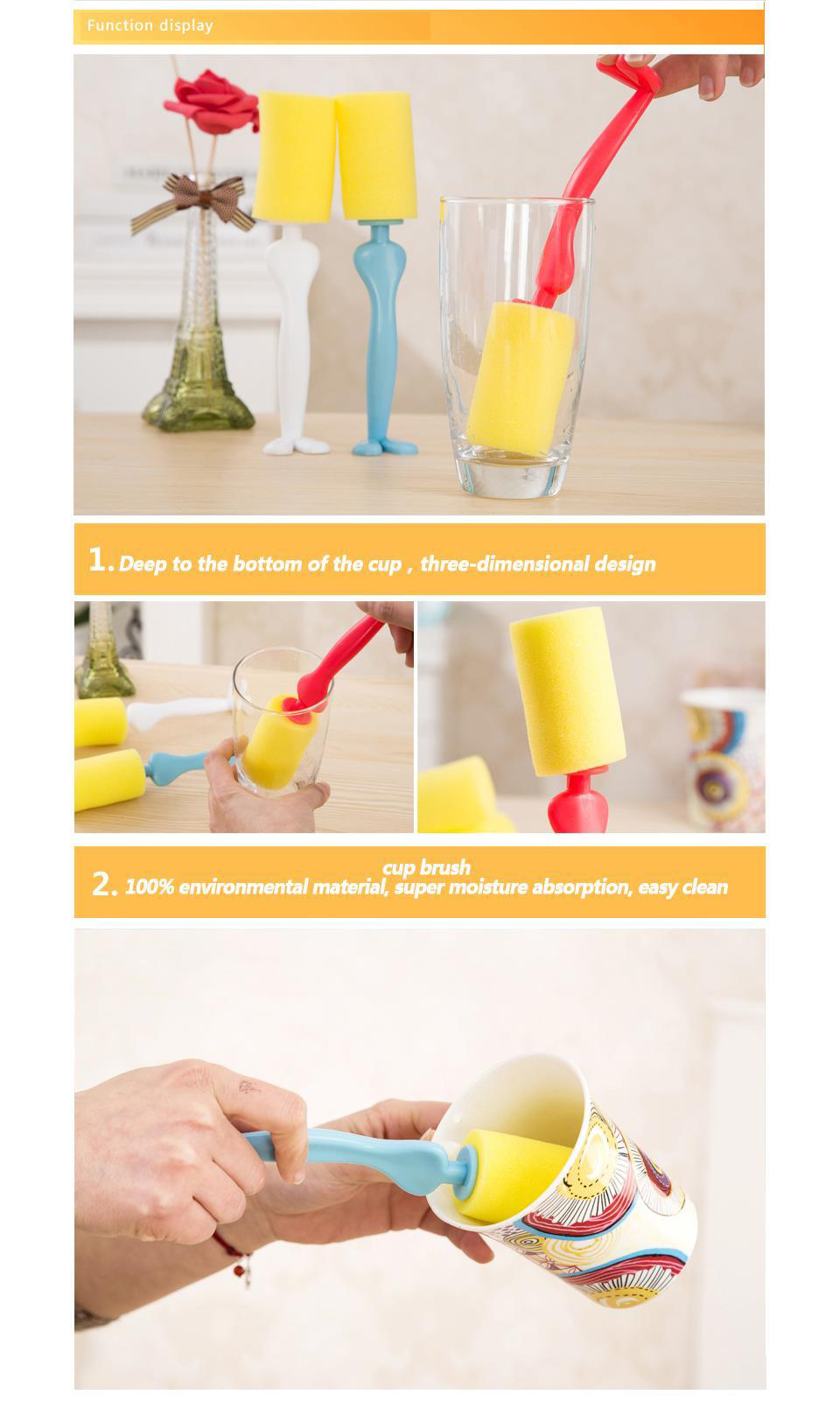 Function display

1. Deep to the bottom of the cup , three-dimensional design

cup brush
2. 100% environmental material, super moisture absorption, easy clean