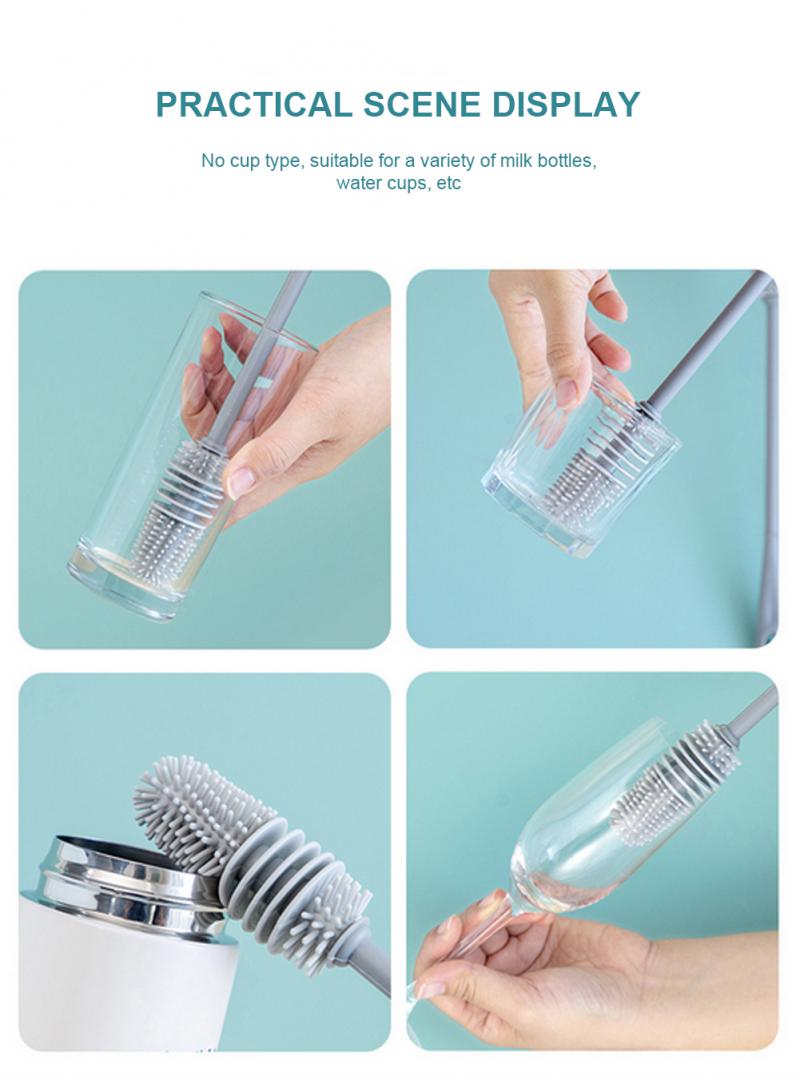 PRACTICAL SCENE DISPLAY

No cup type, suitable for a variety of milk bottles, water cups, etc