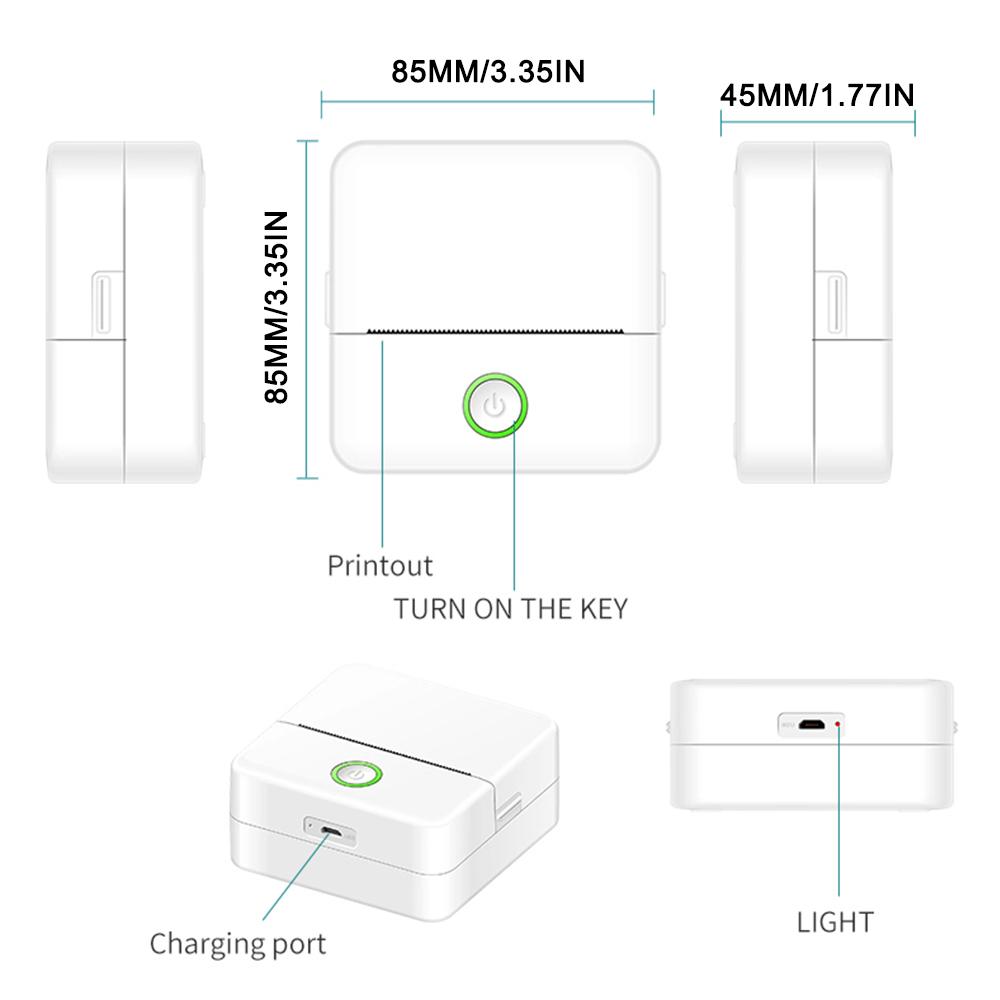 85MM/3.35IN

45MM/1.77IN

85MM/3.35IN

Printout

TURN ON THE KEY

Charging port

LIGHT