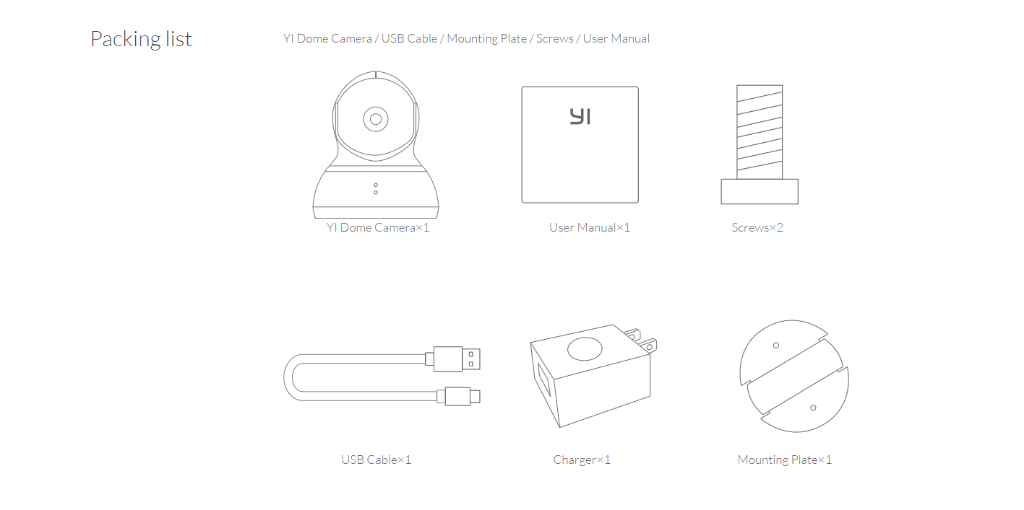 Packing list

YI Dome Camera / USB Cable / Mounting Plate / Screws / User Manual

YI

YI Dome Camera×1

User Manual×1

Screws×2

USB Cable×1

Charger×1

Mounting Plate×1