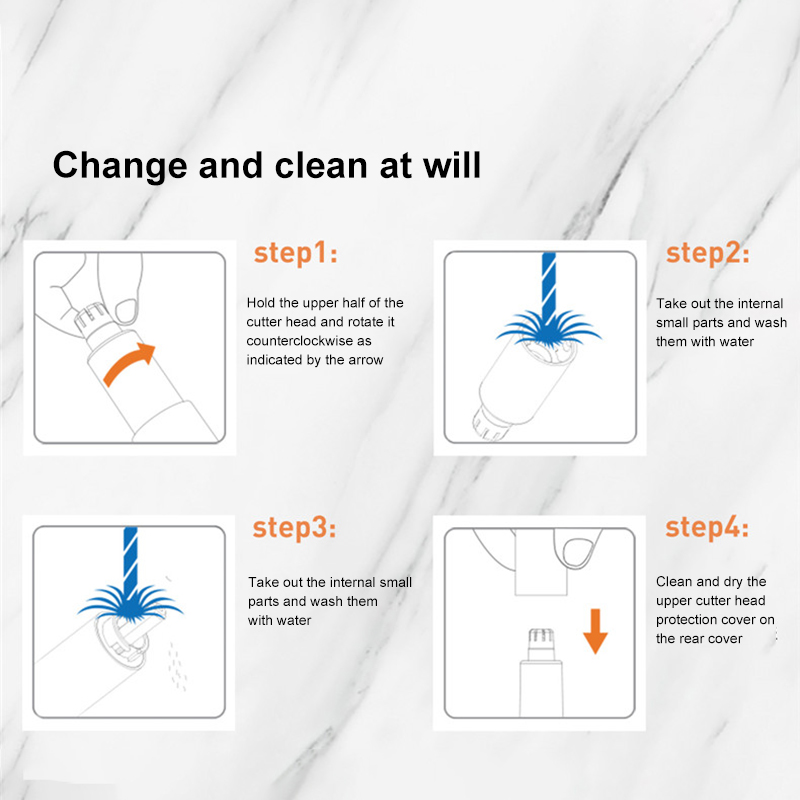 Change and clean at will

step1:

Hold the upper half of the cutter head and rotate it counterclockwise as indicated by the arrow

step2:

Take out the internal small parts and wash them with water

step3:

Take out the internal small parts and wash them with water

step4:

Clean and dry the upper cutter head protection cover on the rear cover