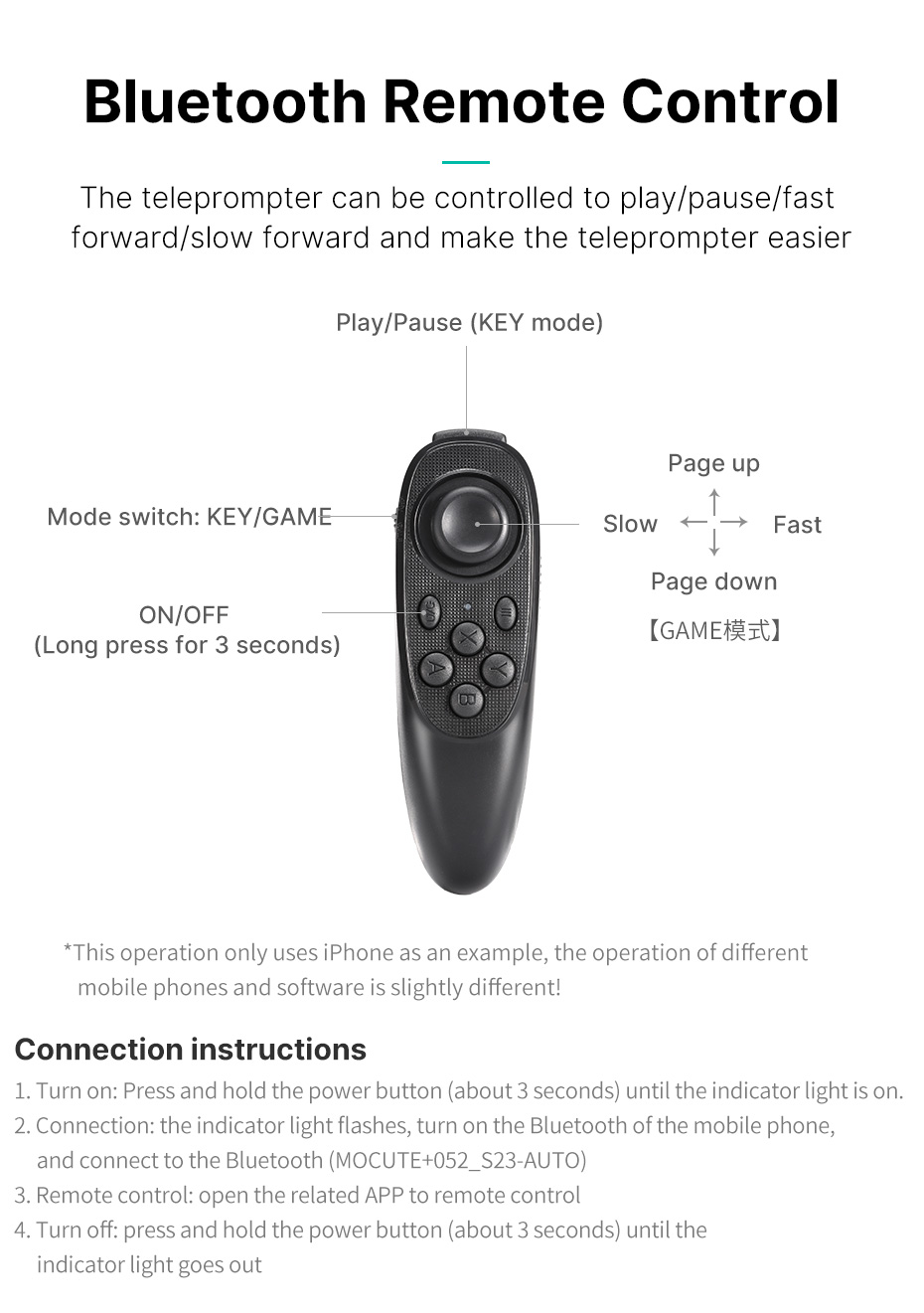 Bluetooth Remote Control

The teleprompter can be controlled to play/pause/fast forward/slow forward and make the teleprompter easier

Play/Pause (KEY mode)

Mode switch: KEY/GAME

ON/OFF
(Long press for 3 seconds)

Page up

Slow

Fast

Page down

【GAME模式】

X

A

Y

B

*This operation only uses iPhone as an example, the operation of different mobile phones and software is slightly different!

Connection instructions

1. Turn on: Press and hold the power button (about 3 seconds) until the indicator light is on.
2. Connection: the indicator light flashes, turn on the Bluetooth of the mobile phone, and connect to the Bluetooth (MOCUTE+052_S23-AUTO)
3. Remote control: open the related APP to remote control
4. Turn off: press and hold the power button (about 3 seconds) until the indicator light goes out