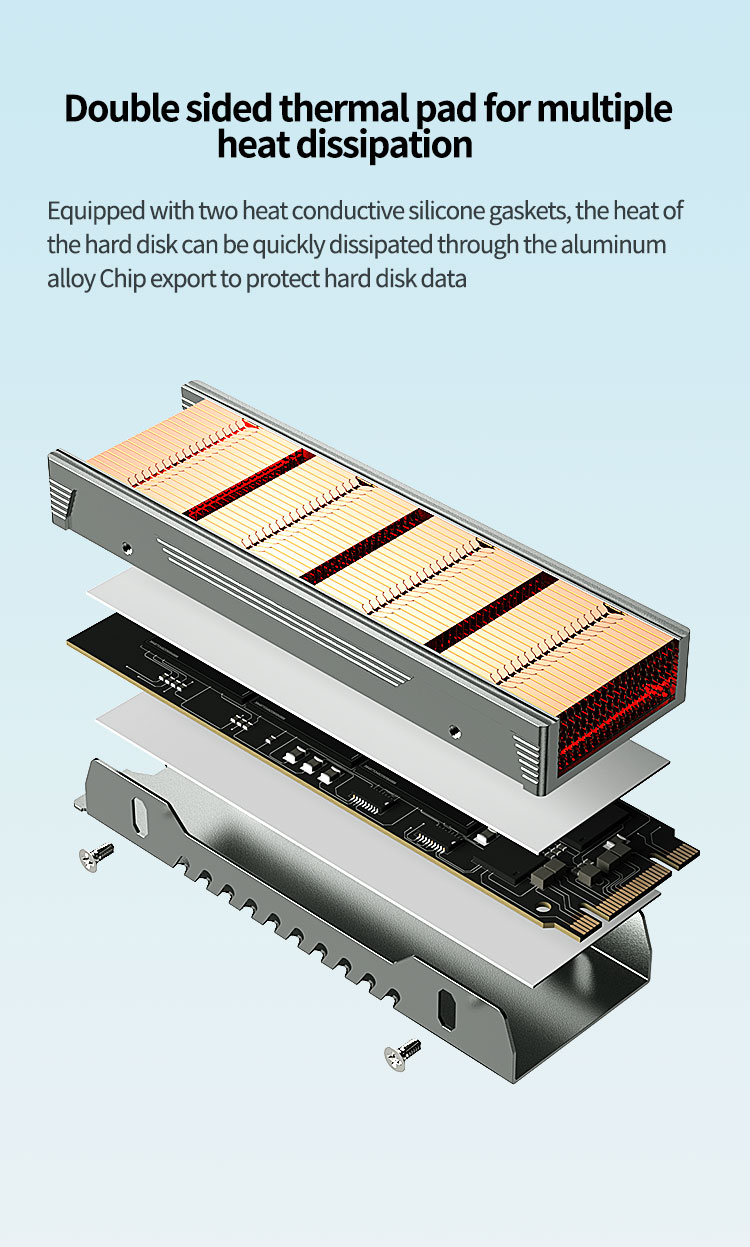 Double sided thermal pad for multiple heat dissipation

Equipped with two heat conductive silicone gaskets, the heat of the hard disk can be quickly dissipated through the aluminum alloy Chip export to protect hard disk data