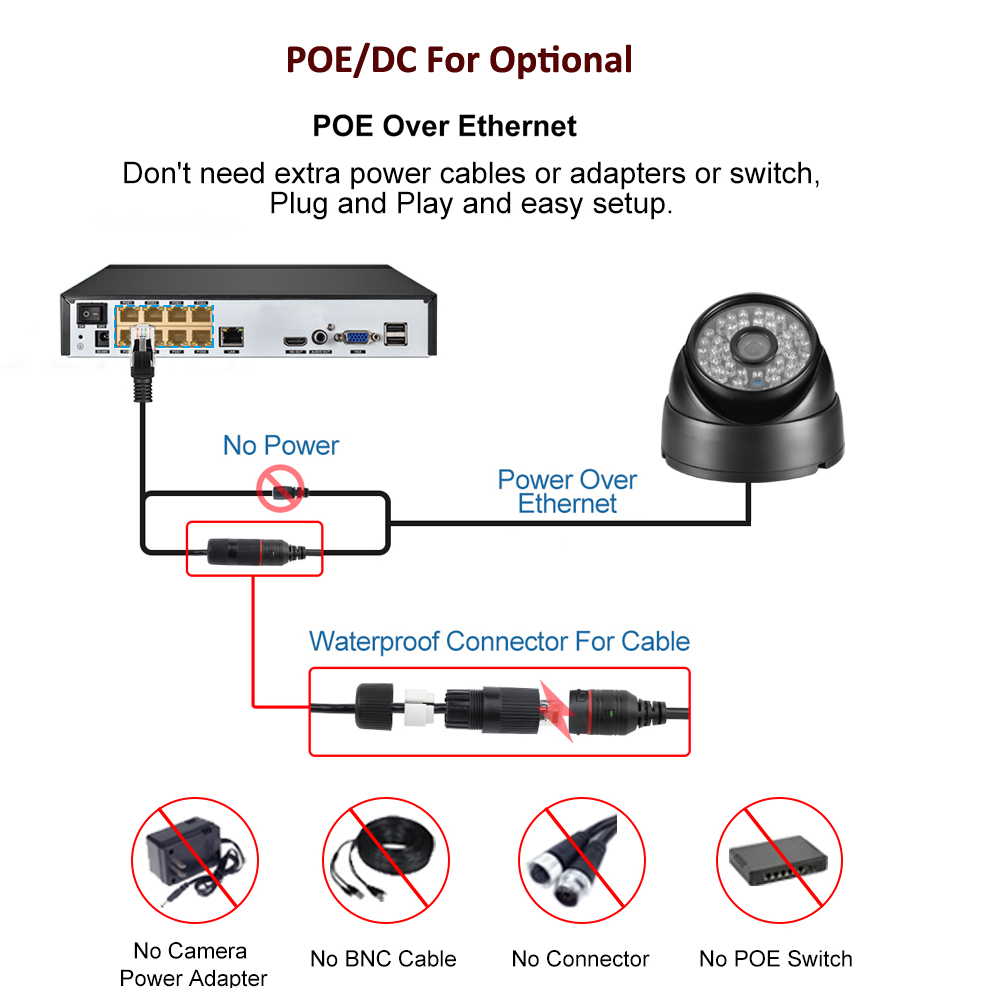 POE/DC For Optional

POE Over Ethernet

Don't need extra power cables or adapters or switch, Plug and Play and easy setup.

No Power

Power Over Ethernet

Waterproof Connector For Cable

No Camera Power Adapter

No BNC Cable

No Connector

No POE Switch