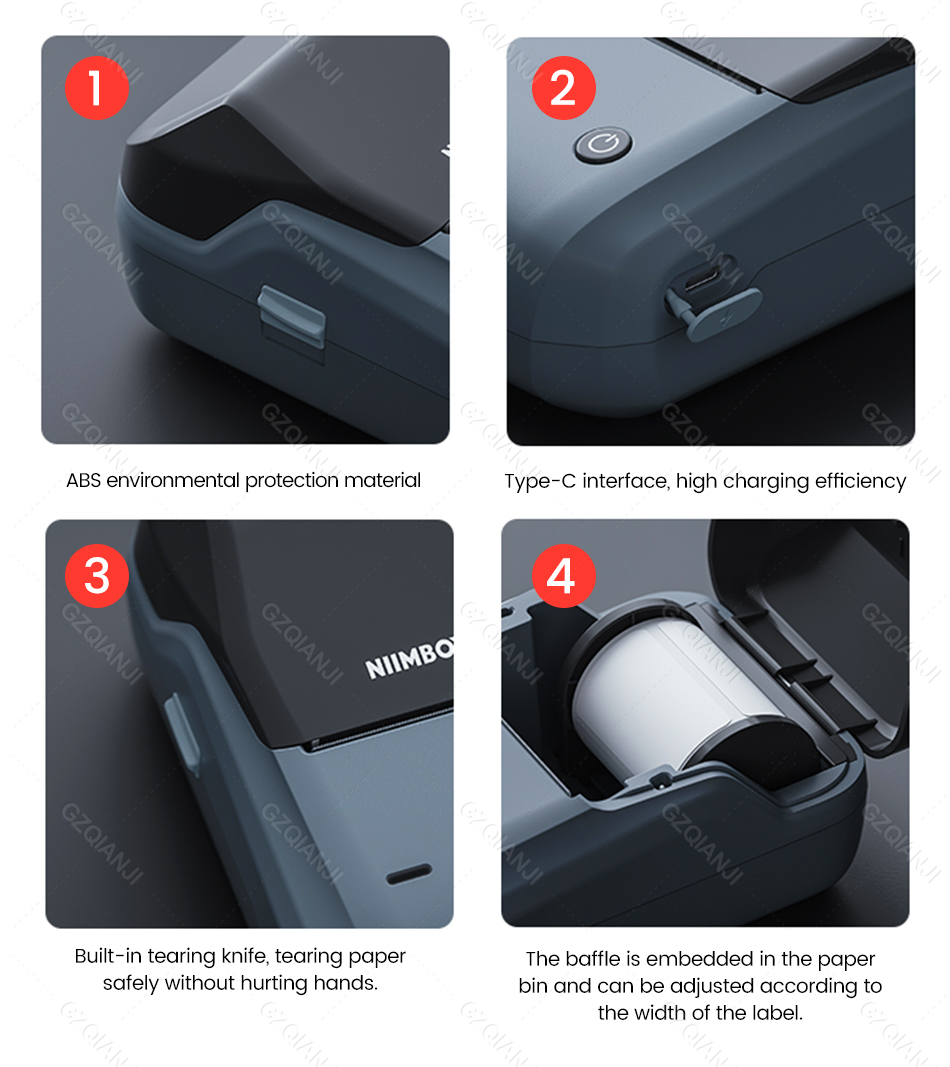 1

ABS environmental protection material

2

Type-C interface, high charging efficiency

3

NIIMBO

Built-in tearing knife, tearing paper safely without hurting hands.

4

The baffle is embedded in the paper bin and can be adjusted according to the width of the label.

GZQIANJI