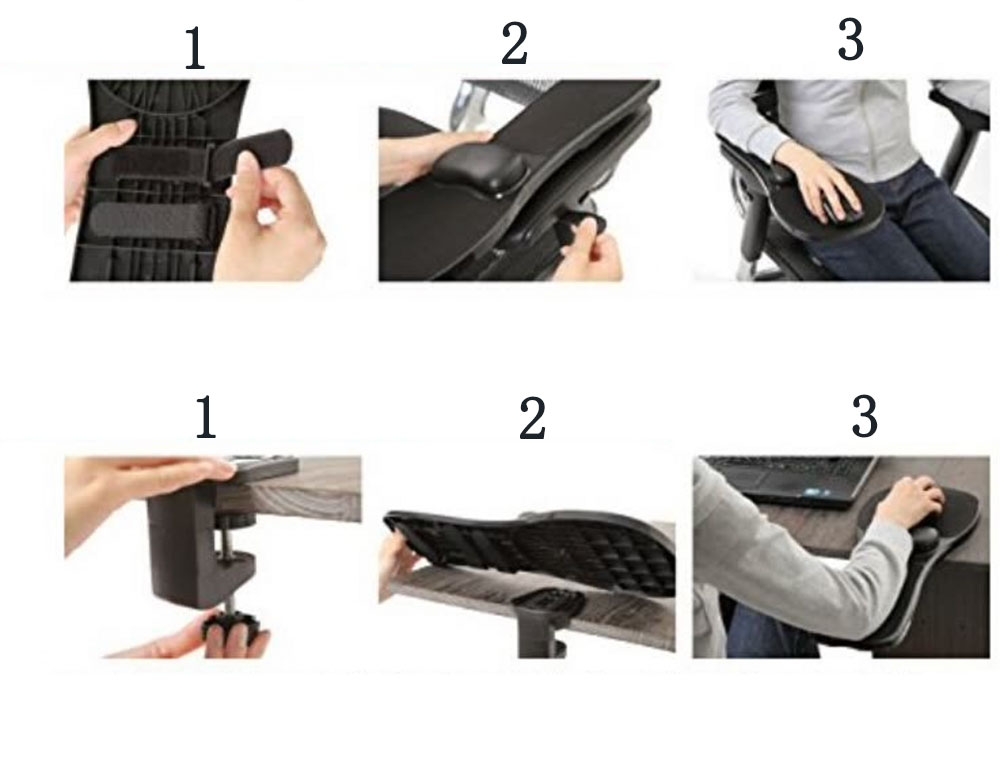 1 2 3

1 2 3