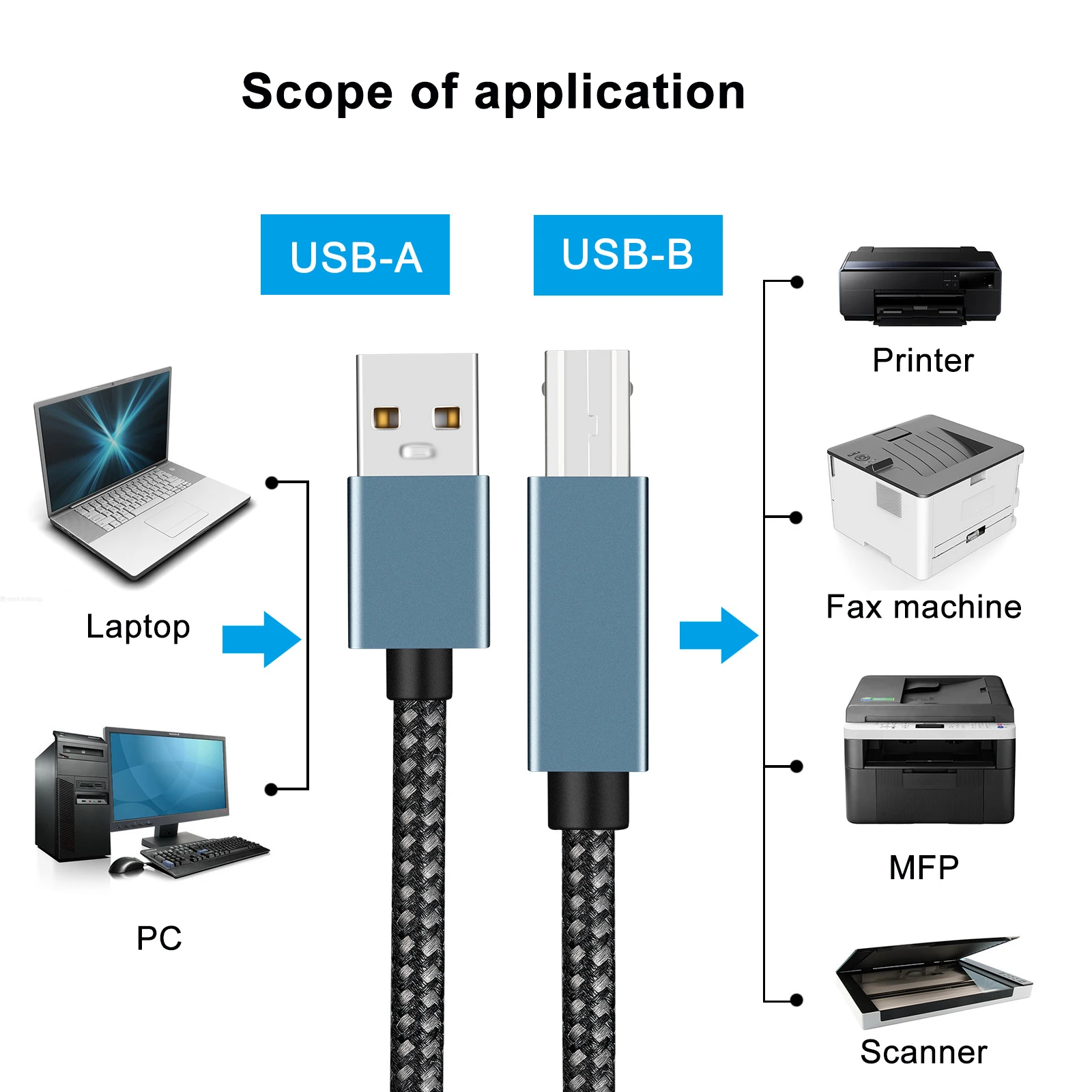 Scope of application

USB-A

USB-B

Laptop

PC

Printer

Fax machine

MFP

Scanner