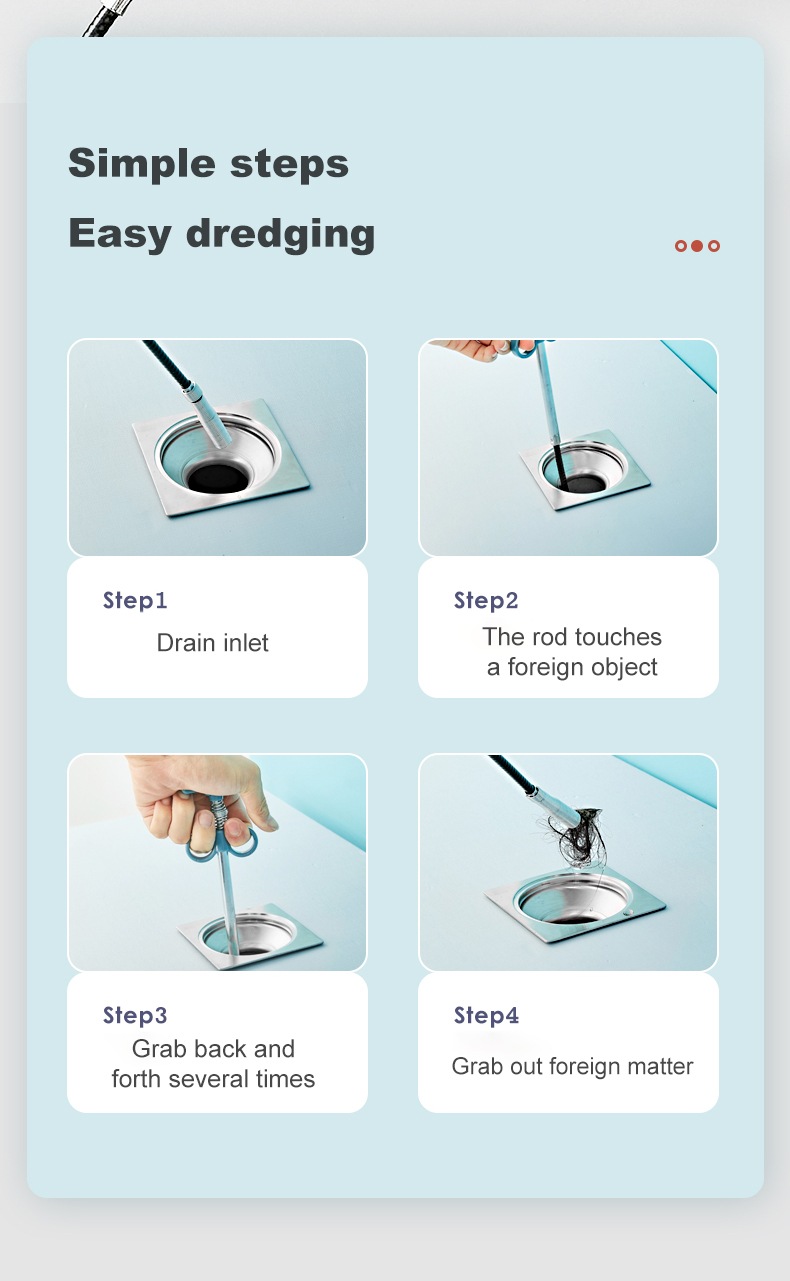 Simple steps

Easy dredging

Step1
Drain inlet

Step2
The rod touches a foreign object

Step3
Grab back and forth several times

Step4
Grab out foreign matter