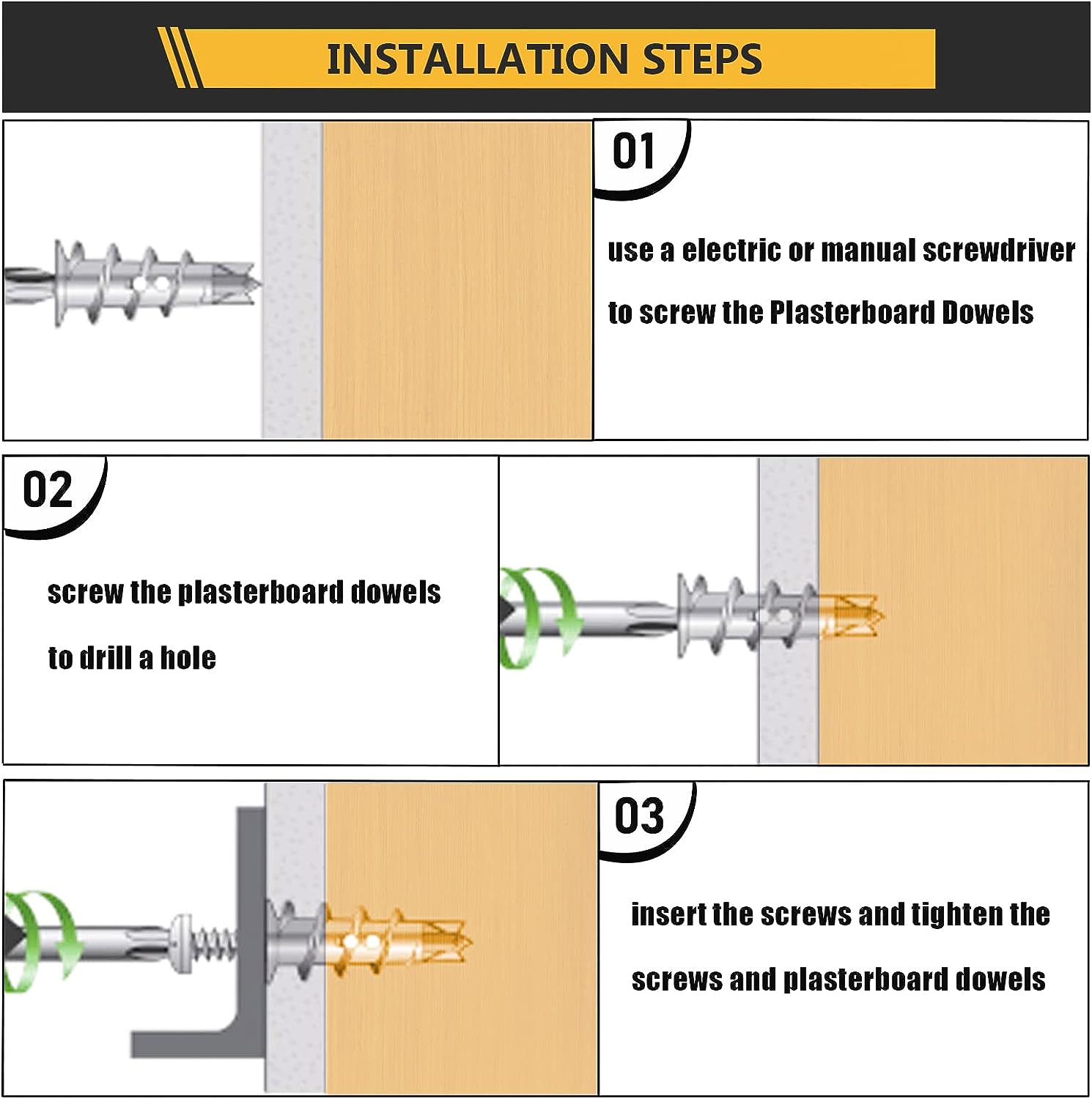 INSTALLATION STEPS

01

use a electric or manual screwdriver to screw the Plasterboard Dowels

02

screw the plasterboard dowels to drill a hole

03

insert the screws and tighten the screws and plasterboard dowels