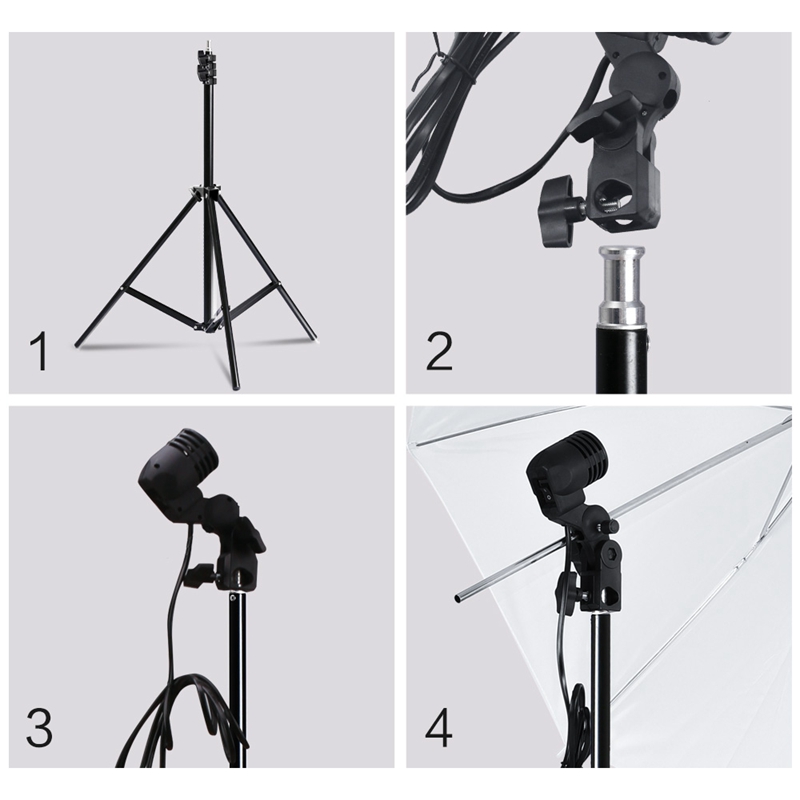 1

2

3

4