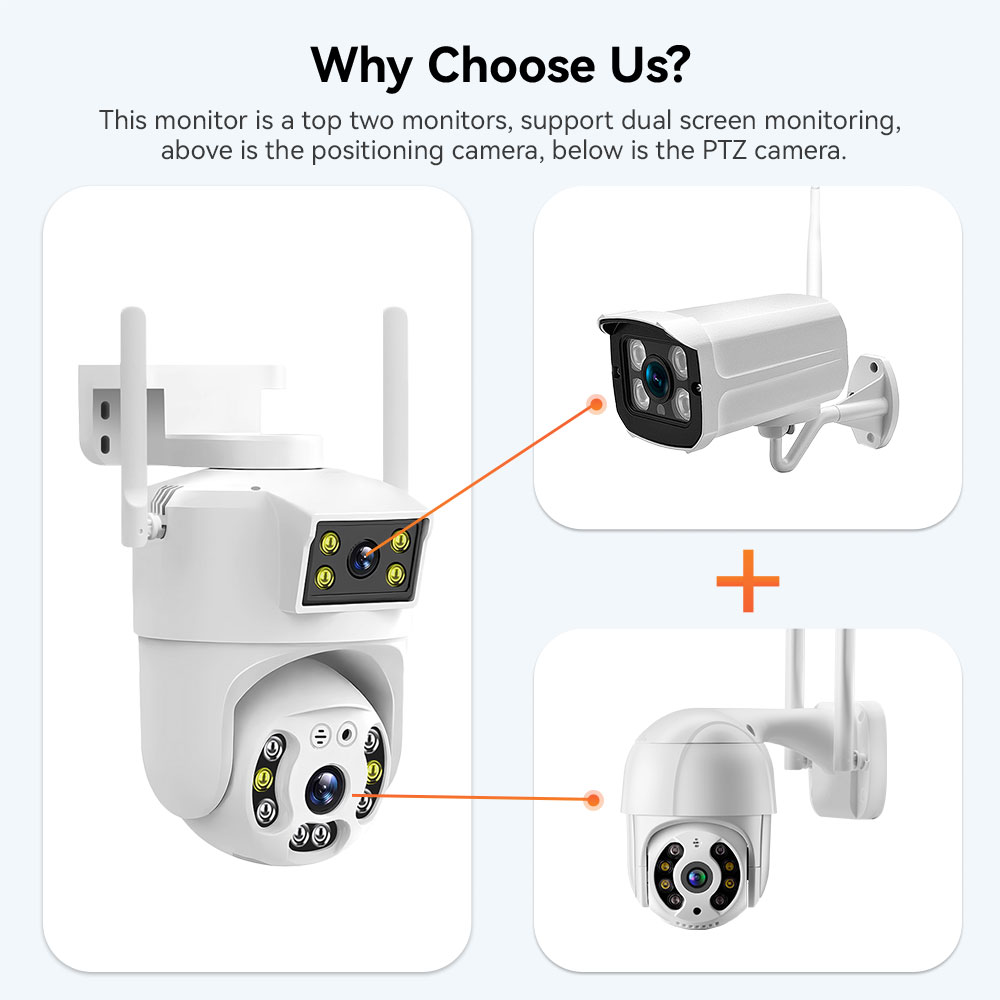 Why Choose Us?

This monitor is a top two monitors, support dual screen monitoring, above is the positioning camera, below is the PTZ camera.

+