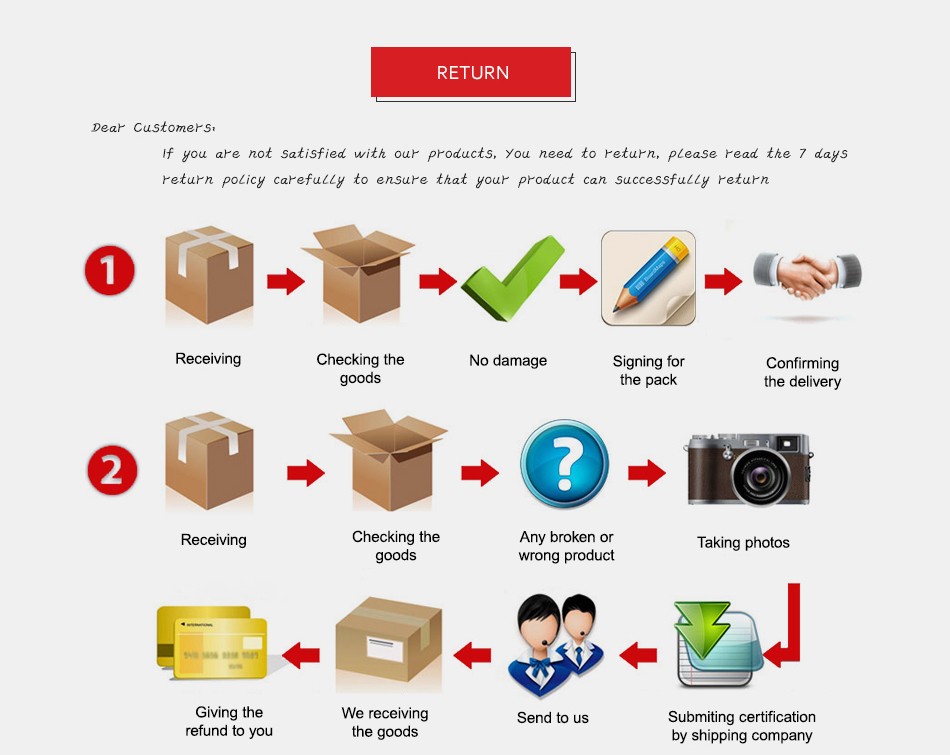 RETURN

Dear Customers:

If you are not satisfied with our products, You need to return, please read the 7 days return policy carefully to ensure that your product can successfully return

1

Receiving

Checking the goods

No damage

Signing for the pack

Confirming the delivery

2

Receiving

Checking the goods

Any broken or wrong product

Taking photos

Submiting certification by shipping company

Send to us

We receiving the goods

Giving the refund to you