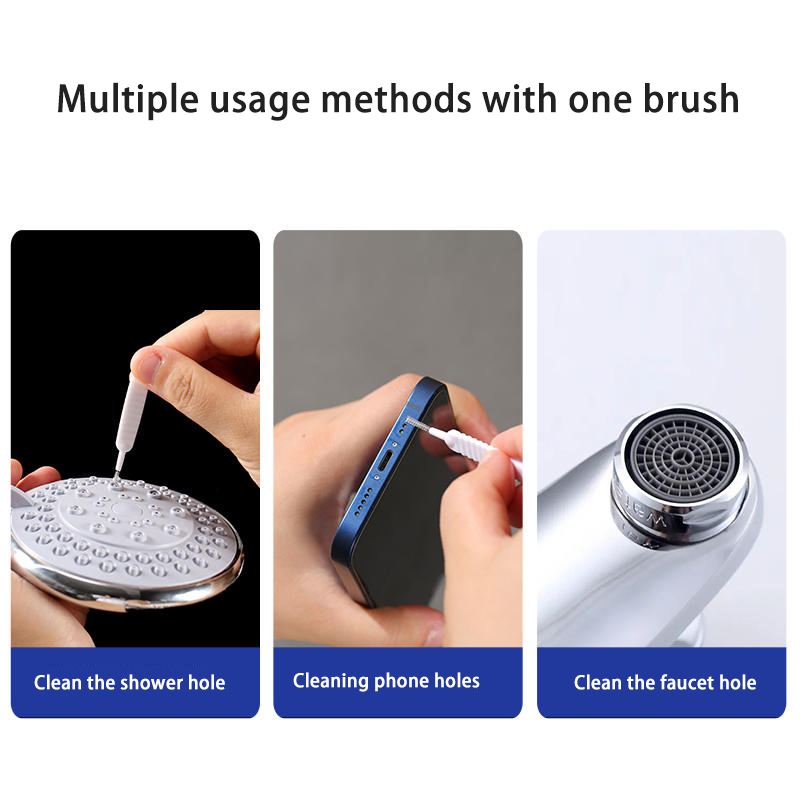 Multiple usage methods with one brush

Clean the shower hole

Cleaning phone holes

Clean the faucet hole