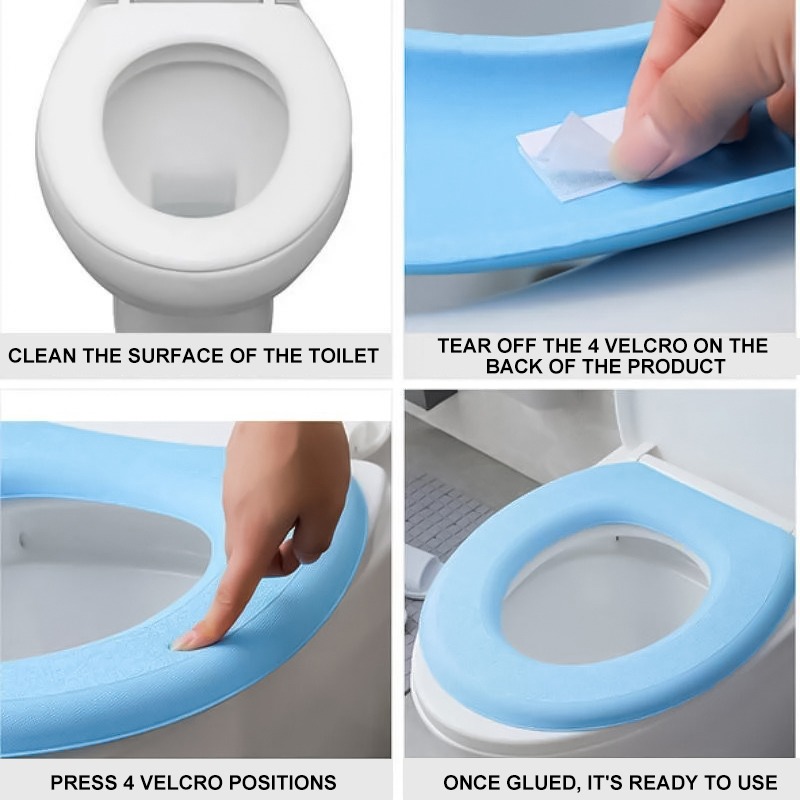 CLEAN THE SURFACE OF THE TOILET

TEAR OFF THE 4 VELCRO ON THE BACK OF THE PRODUCT

PRESS 4 VELCRO POSITIONS

ONCE GLUED, IT'S READY TO USE