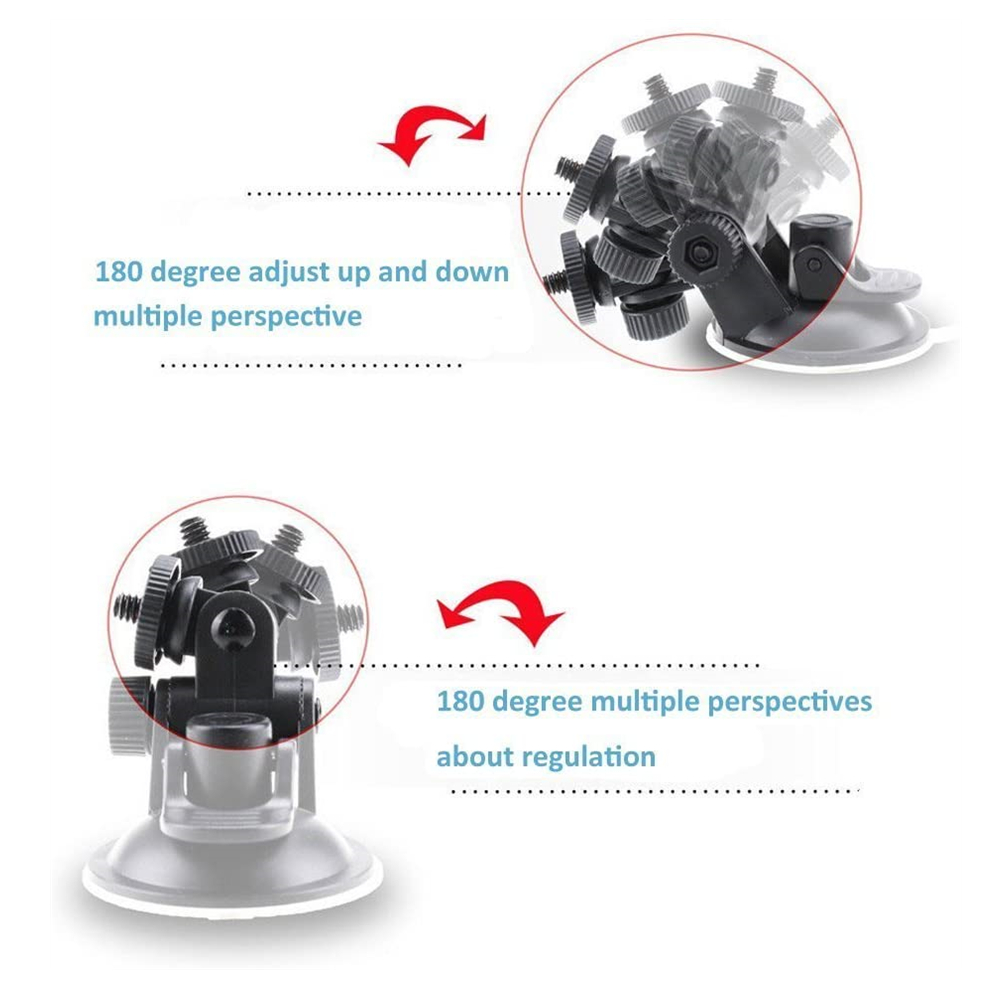 180 degree adjust up and down
multiple perspective

180 degree multiple perspectives
about regulation