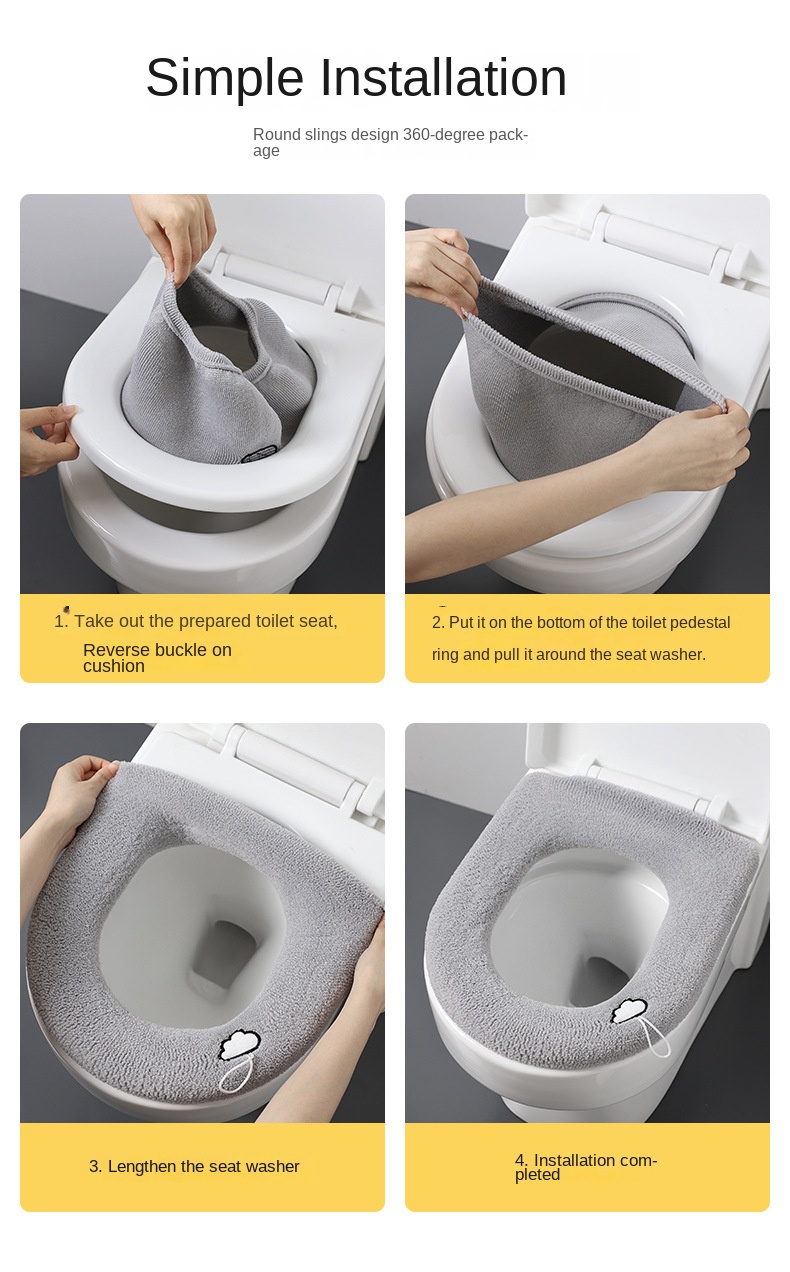 Simple Installation

Round slings design 360-degree package

1. Take out the prepared toilet seat,
Reverse buckle on cushion

2. Put it on the bottom of the toilet pedestal ring and pull it around the seat washer.

3. Lengthen the seat washer

4. Installation completed