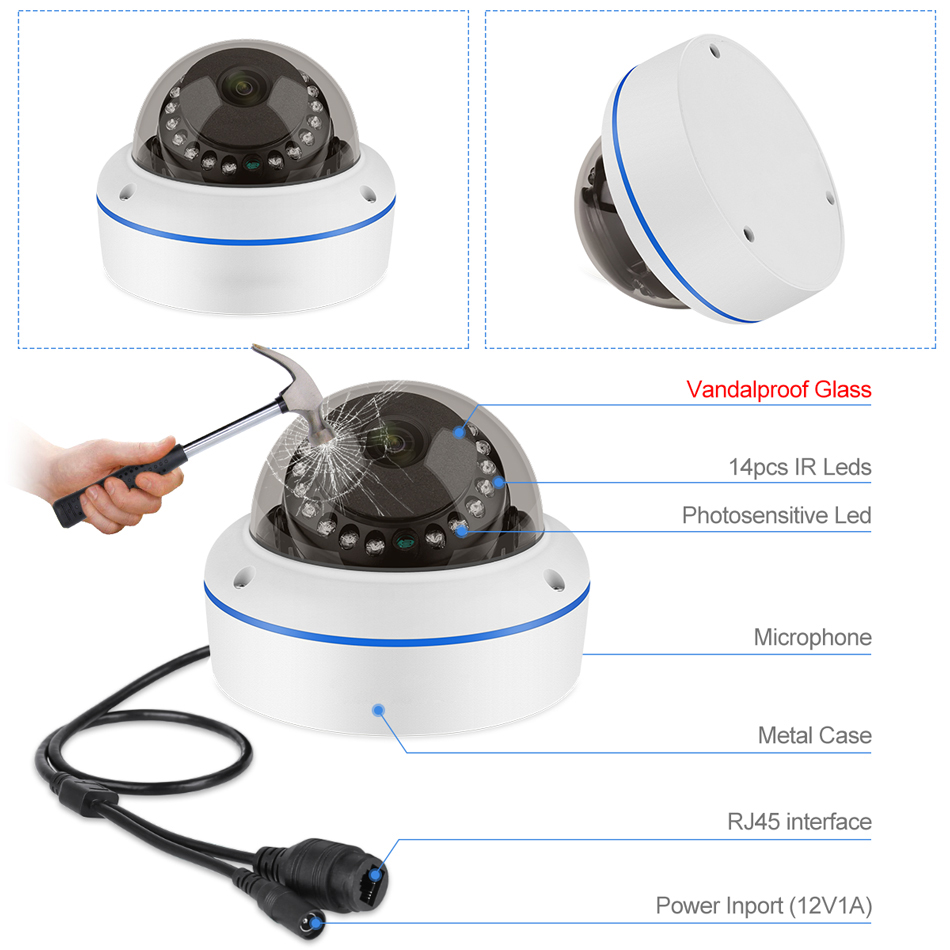 Vandalproof Glass

14pcs IR Leds

Photosensitive Led

Microphone

Metal Case

RJ45 interface

Power Inport (12V1A)