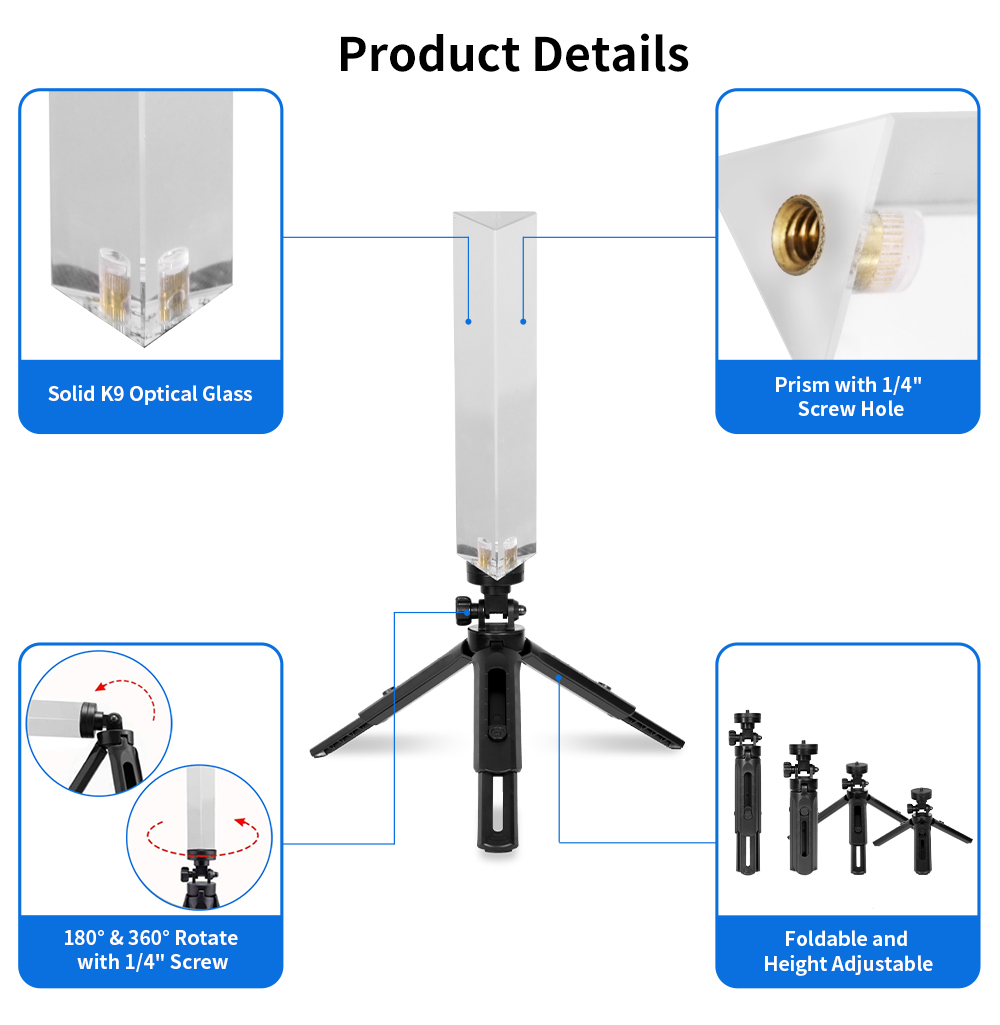 Product Details

Solid K9 Optical Glass

Prism with 1/4" Screw Hole

180° & 360° Rotate with 1/4" Screw

Foldable and Height Adjustable