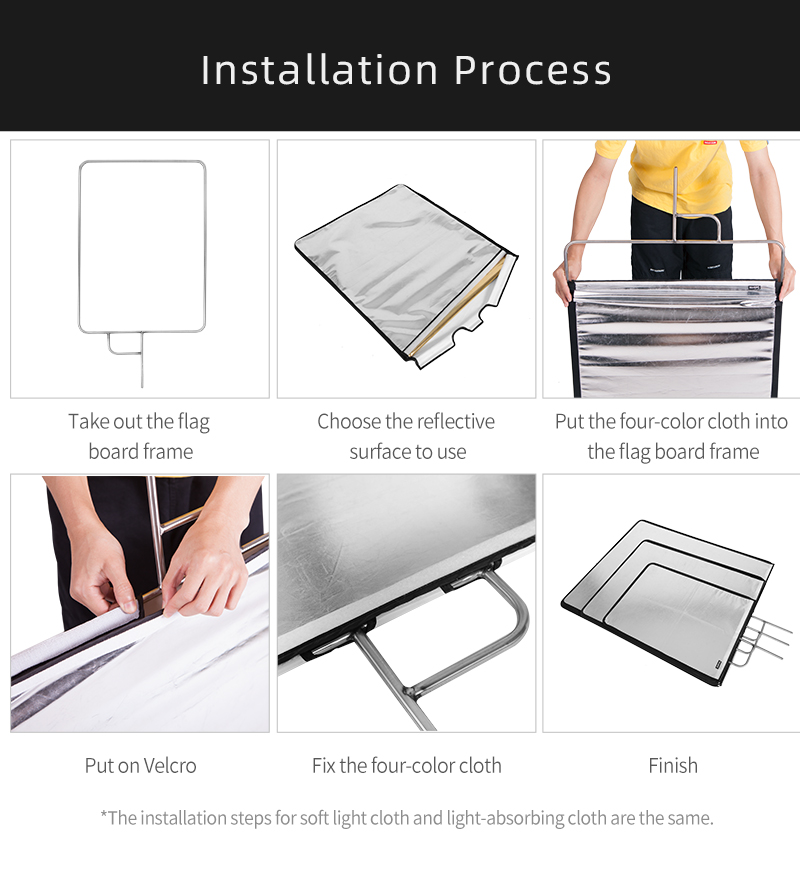 Installation Process

Take out the flag board frame

Choose the reflective surface to use

Put the four-color cloth into the flag board frame

Put on Velcro

Fix the four-color cloth

Finish

*The installation steps for soft light cloth and light-absorbing cloth are the same.