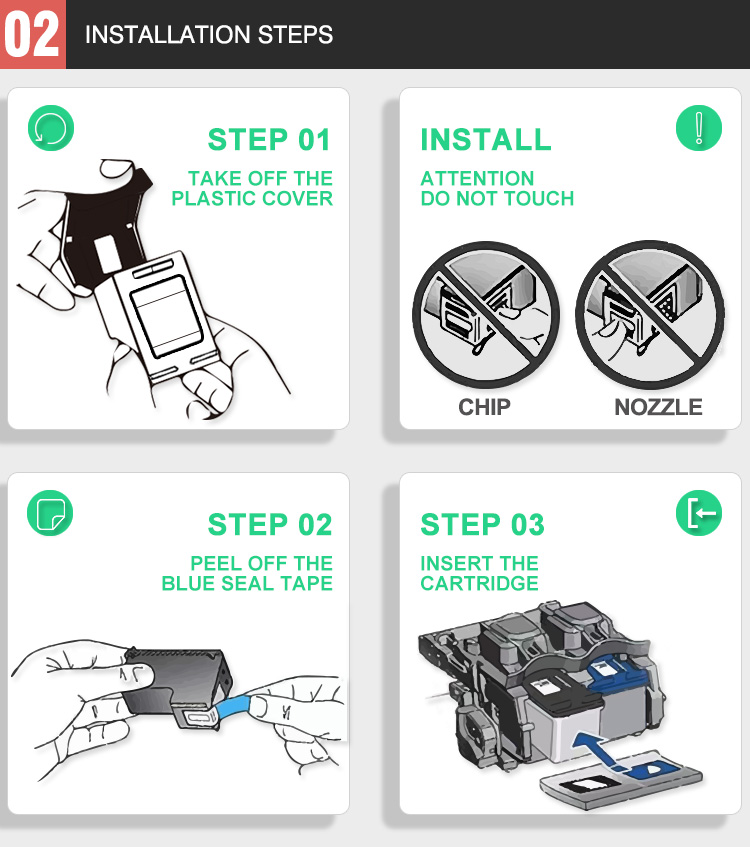 02 INSTALLATION STEPS

STEP 01
TAKE OFF THE PLASTIC COVER

INSTALL
ATTENTION
DO NOT TOUCH

CHIP

NOZZLE

STEP 02
PEEL OFF THE BLUE SEAL TAPE

STEP 03
INSERT THE CARTRIDGE