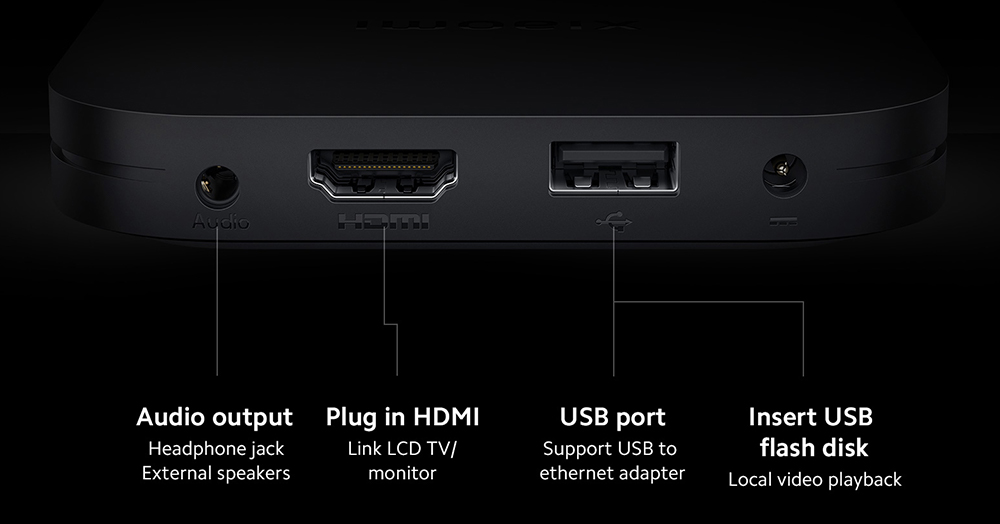 xiaomi

Audio

HDMI

Audio output
Headphone jack
External speakers

Plug in HDMI
Link LCD TV/
monitor

USB port
Support USB to
ethernet adapter

Insert USB
flash disk
Local video playback