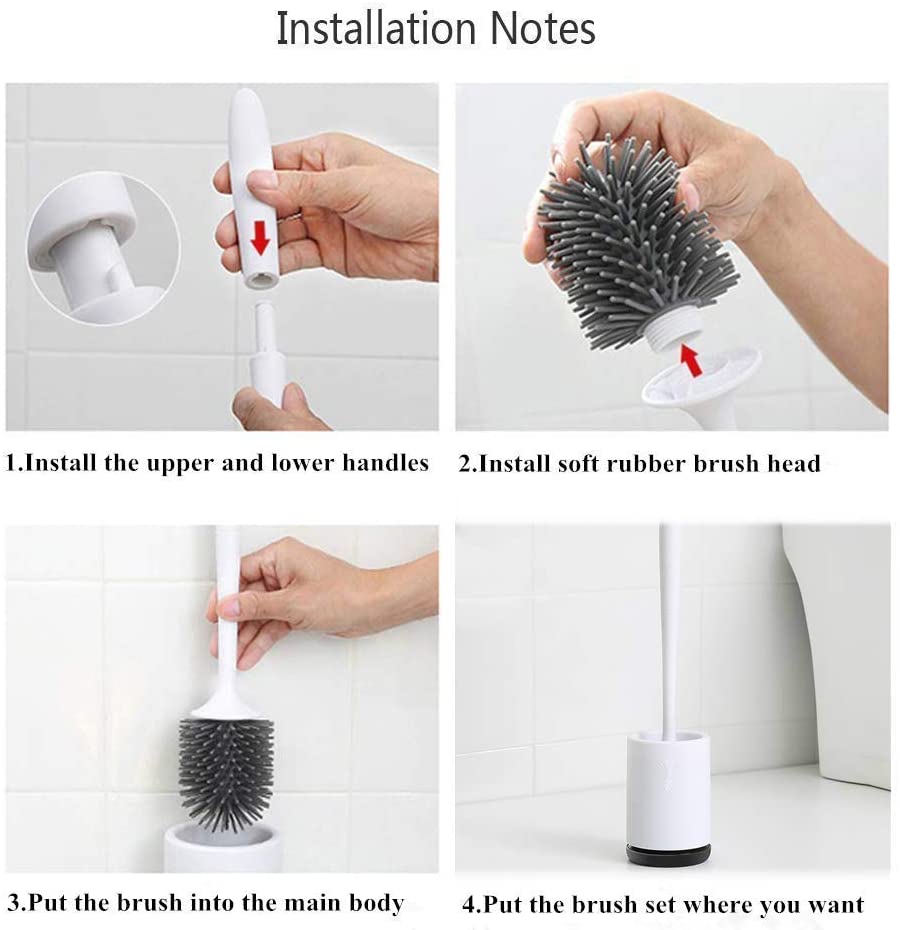 Installation Notes

1.Install the upper and lower handles

2.Install soft rubber brush head

3.Put the brush into the main body

4.Put the brush set where you want