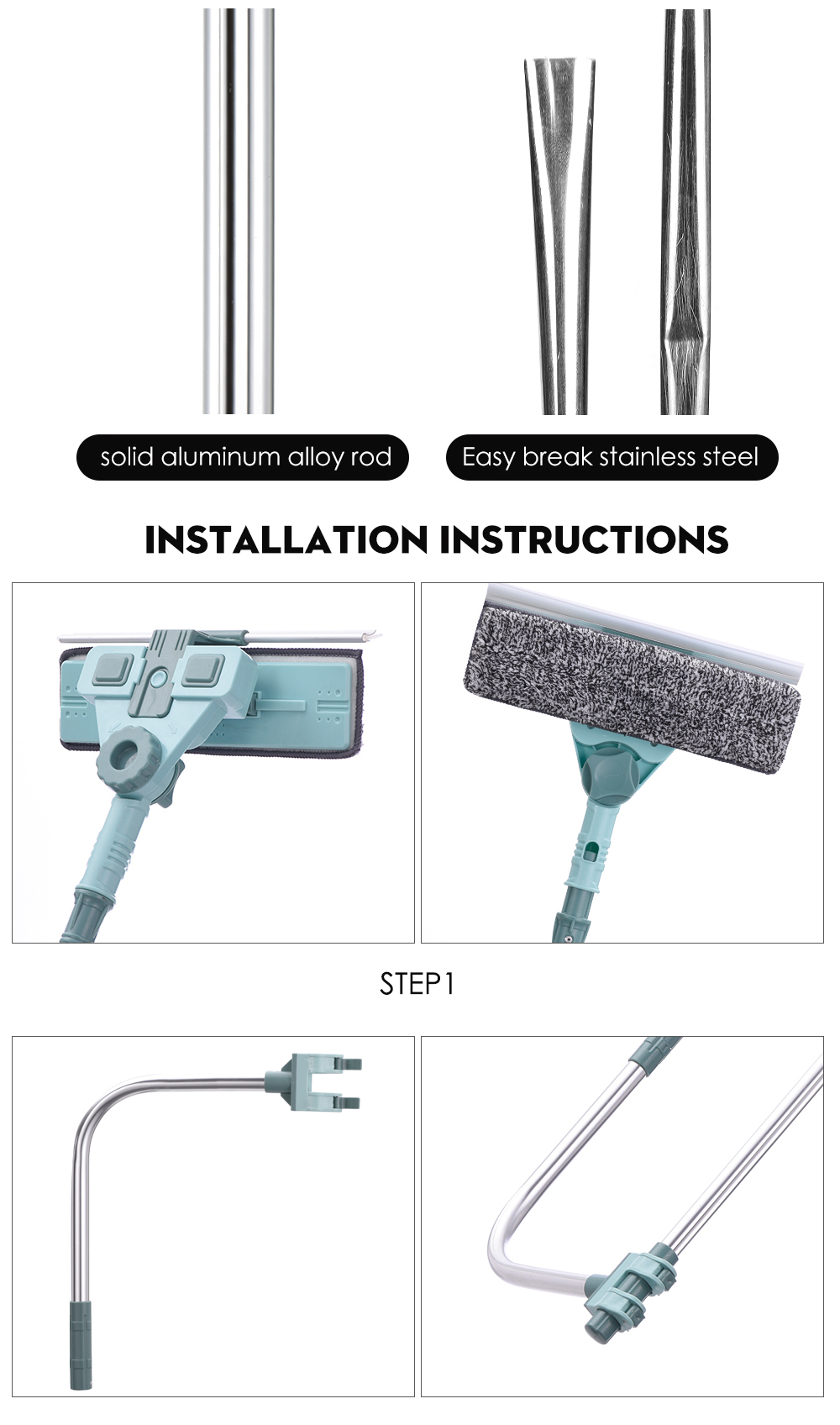 solid aluminum alloy rod

Easy break stainless steel

INSTALLATION INSTRUCTIONS

STEP1