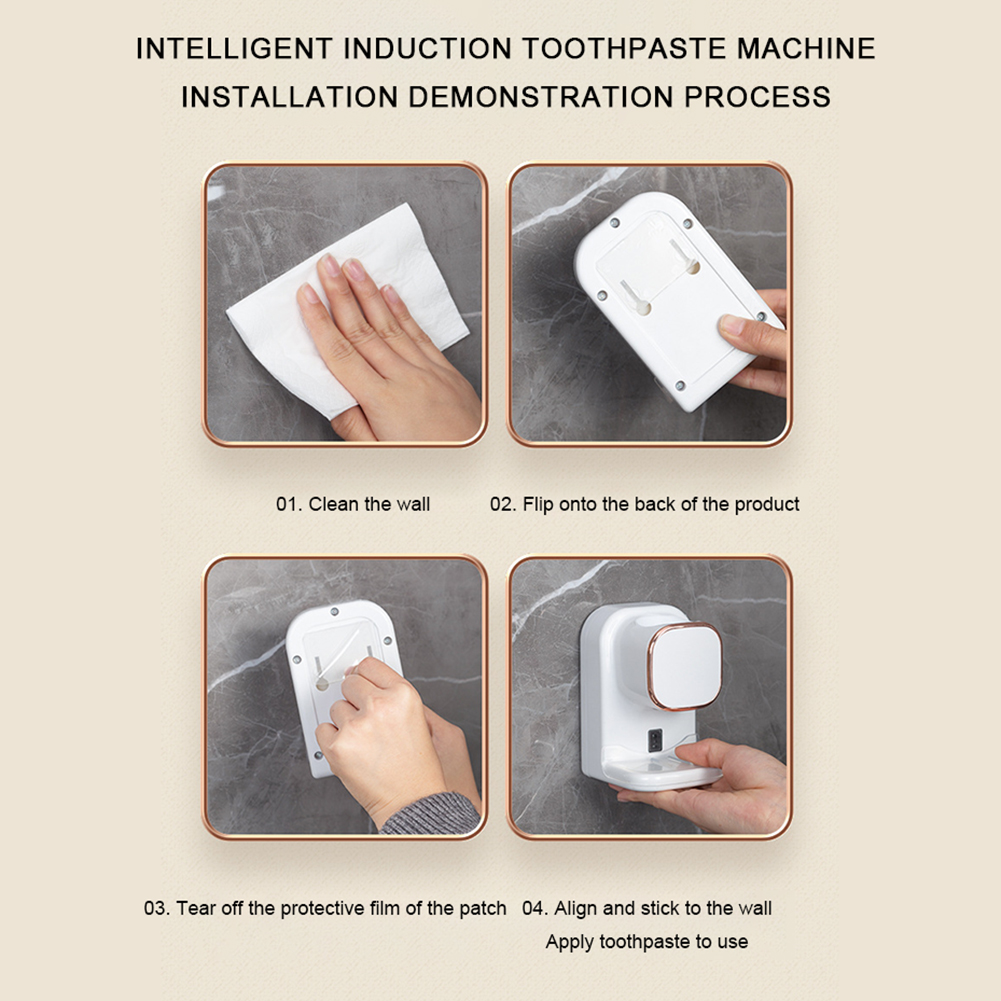 INTELLIGENT INDUCTION TOOTHPASTE MACHINE
INSTALLATION DEMONSTRATION PROCESS

01. Clean the wall

02. Flip onto the back of the product

03. Tear off the protective film of the patch

04. Align and stick to the wall
Apply toothpaste to use