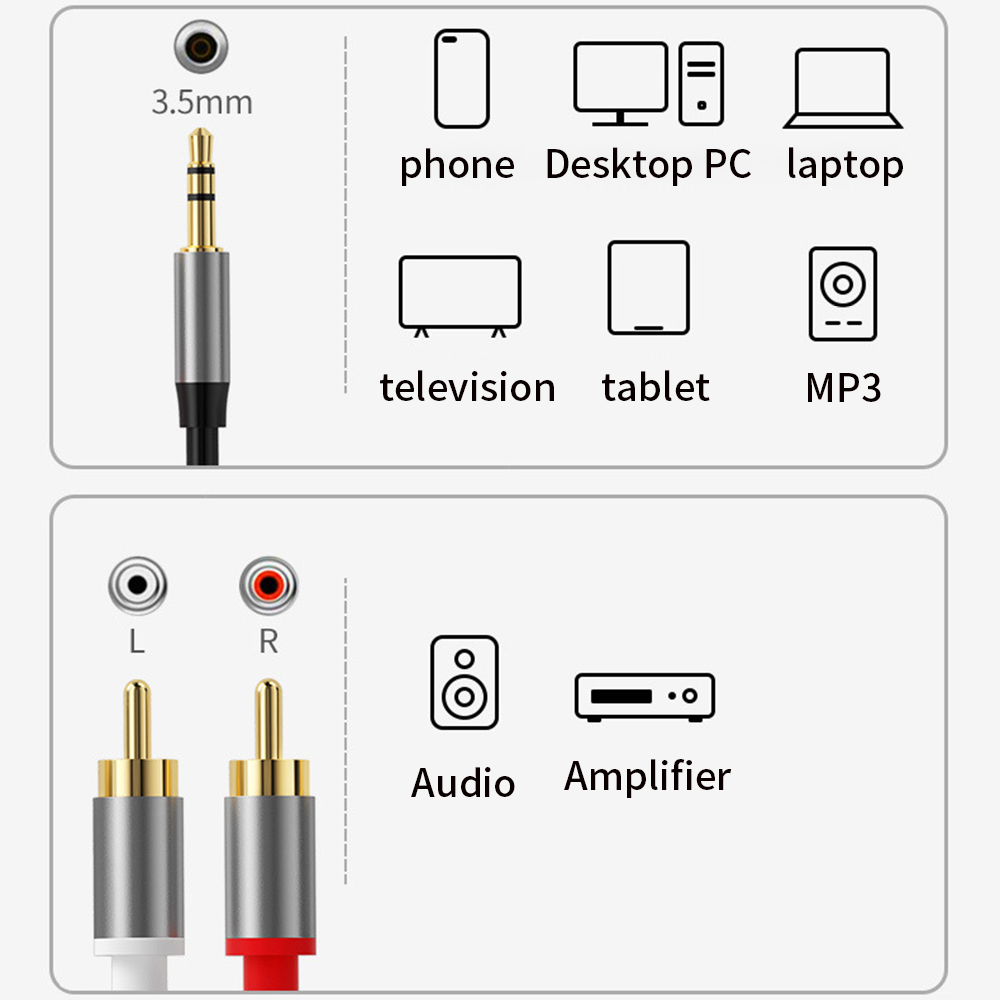 3.5mm

phone Desktop PC laptop

television tablet MP3

L R

Audio Amplifier