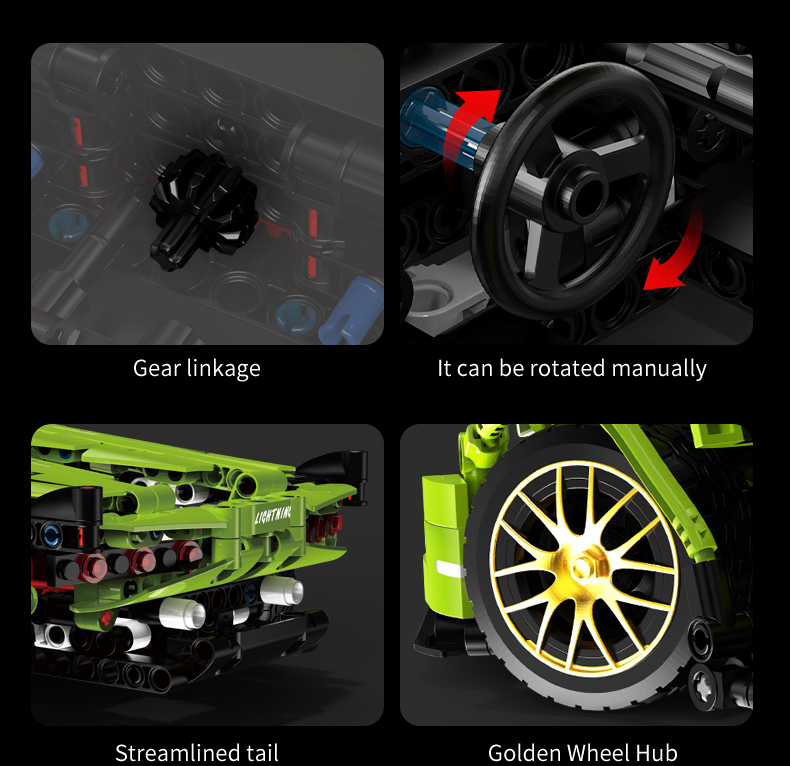 Gear linkage

It can be rotated manually

LIGHTNING

Streamlined tail

Golden Wheel Hub